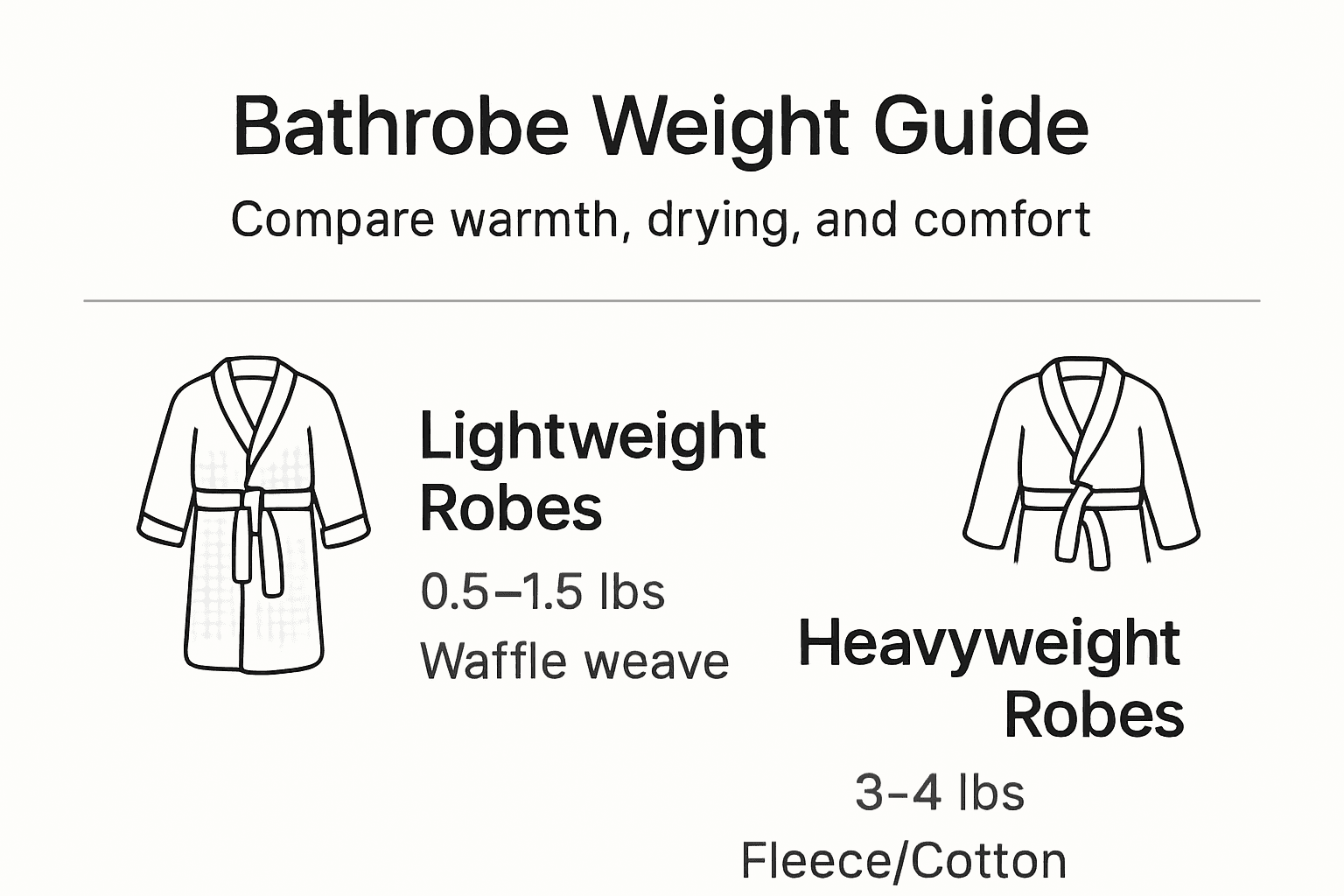 Bathrobe Weight Guide

Compare warmth, drying, and comfort

Lightweight Robes

0.5–1.5 lbs

Waffle weave

Heavyweight Robes

3–4 lbs

Fleece/Cotton