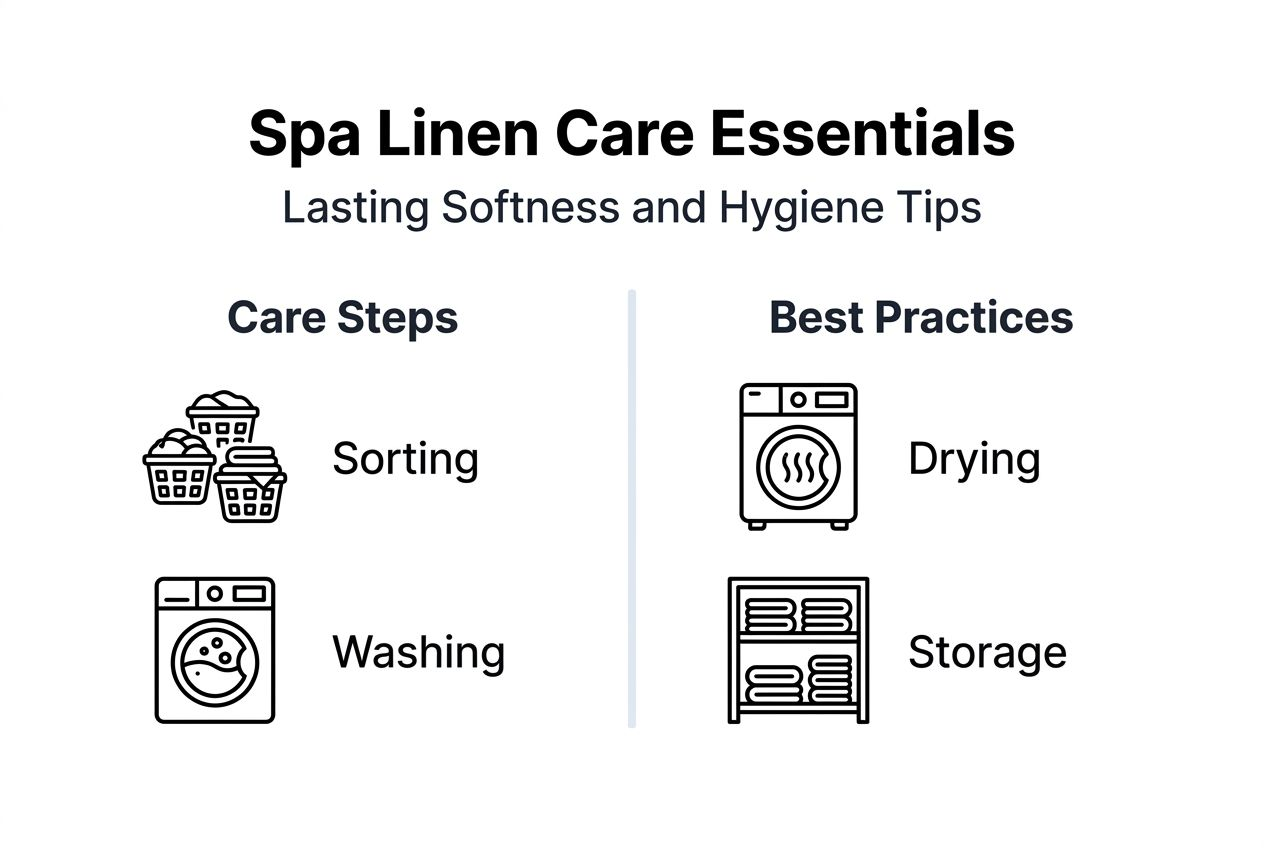 Spa Linen Care Essentials
Lasting Softness and Hygiene Tips

Care Steps

Sorting

Washing

Best Practices

Drying

Storage