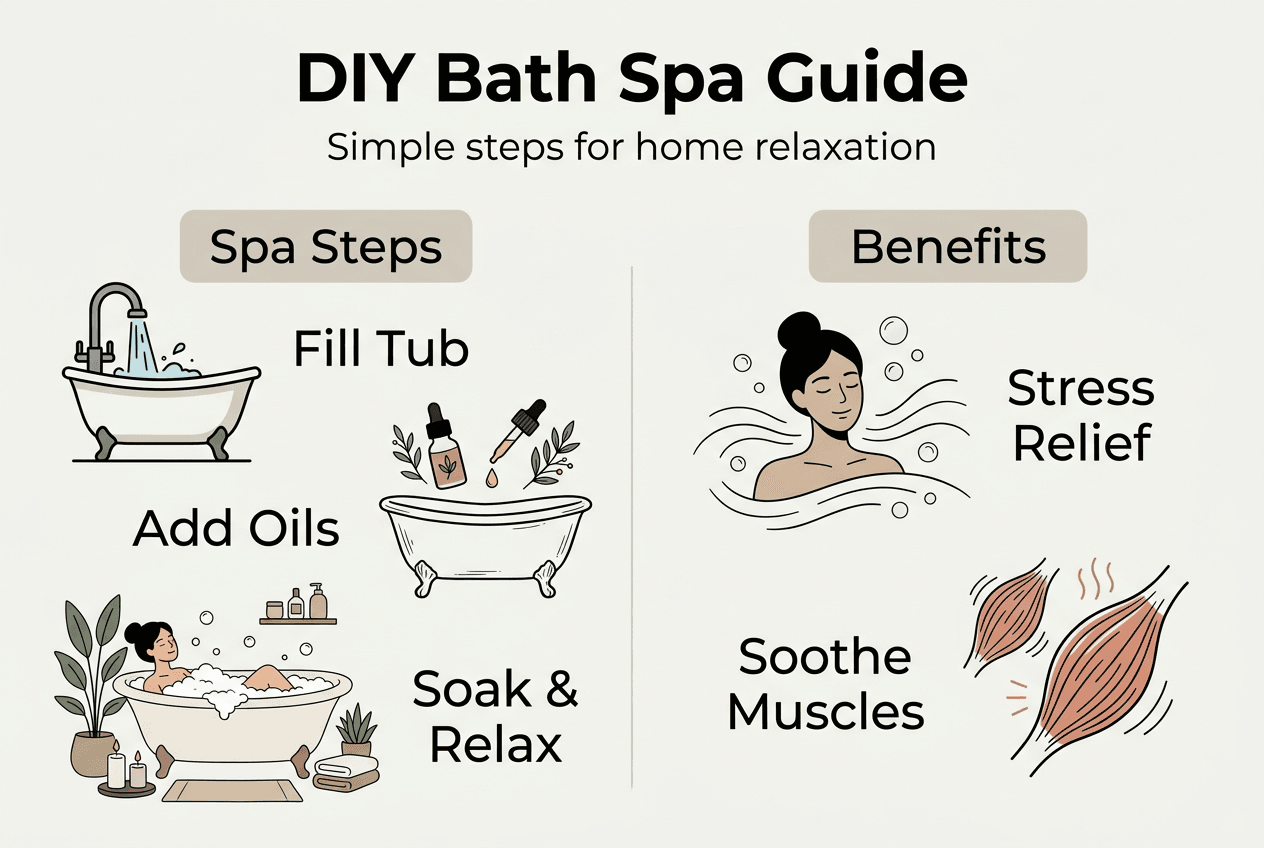 DIY Bath Spa Guide

Simple steps for home relaxation

Spa Steps

Fill Tub

Add Oils

Soak & Relax

Benefits

Stress Relief

Soothe Muscles