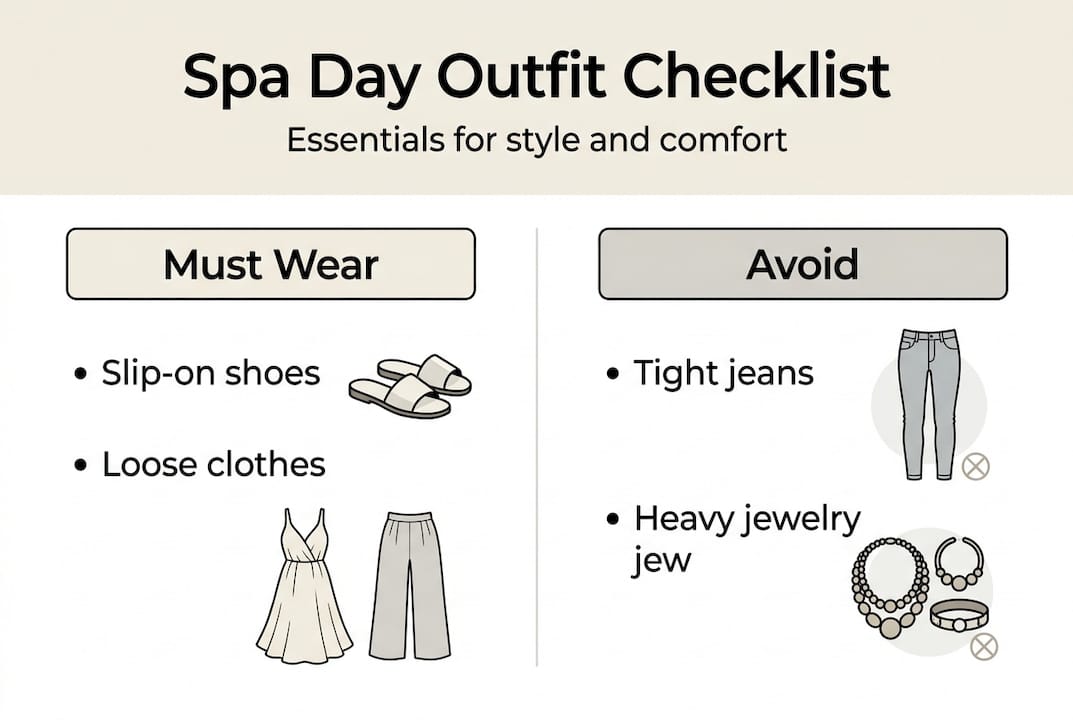 Spa Day Outfit Checklist

Essentials for style and comfort

Must Wear

• Slip-on shoes

• Loose clothes

Avoid

• Tight jeans

• Heavy jewelry jew