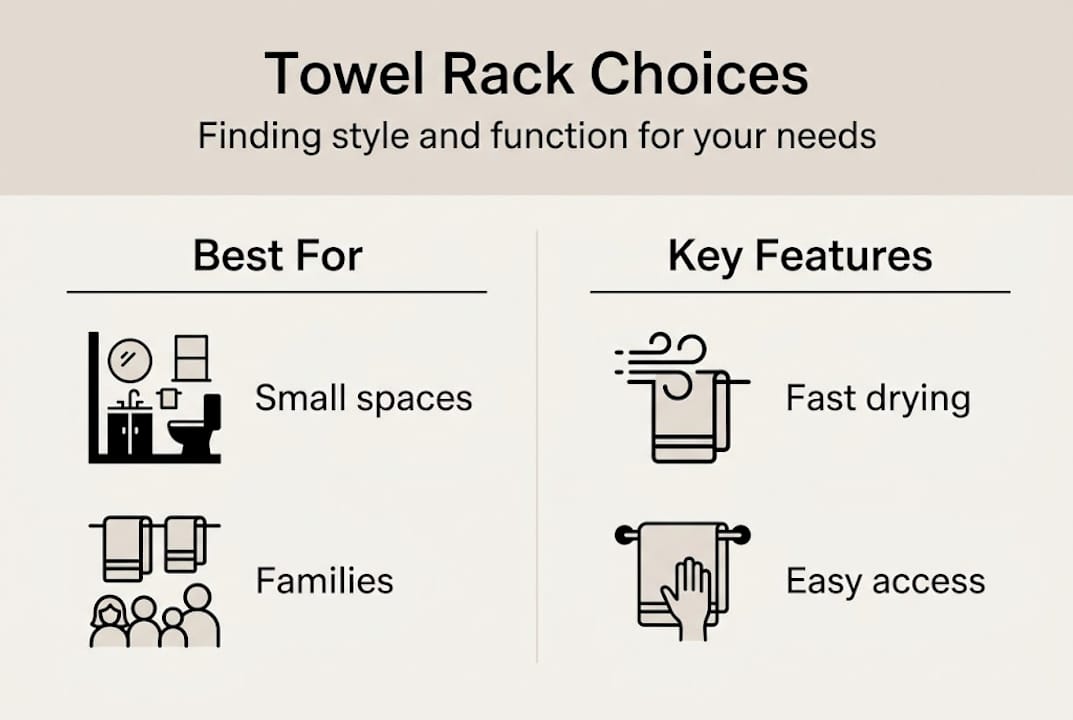 Towel Rack Choices

Finding style and function for your needs

Best For

Small spaces

Families

Key Features

Fast drying

Easy access