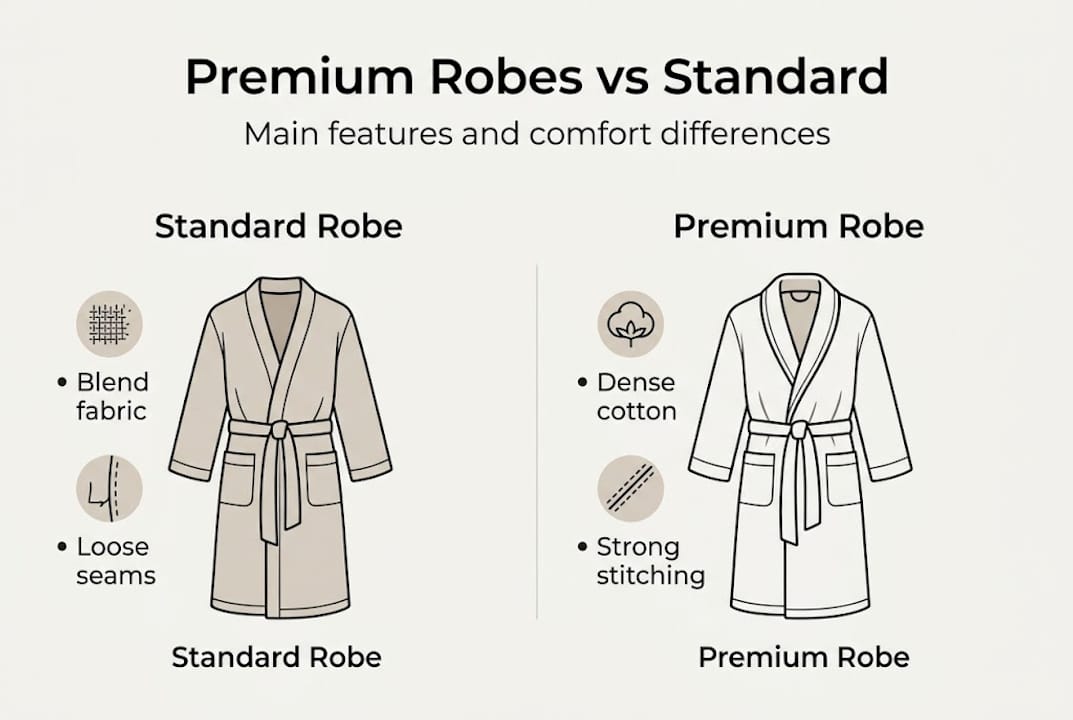 Premium Robes vs Standard

Main features and comfort differences

Standard Robe

• Blend fabric

• Loose seams

Standard Robe

Premium Robe

• Dense cotton

• Strong stitching

Premium Robe