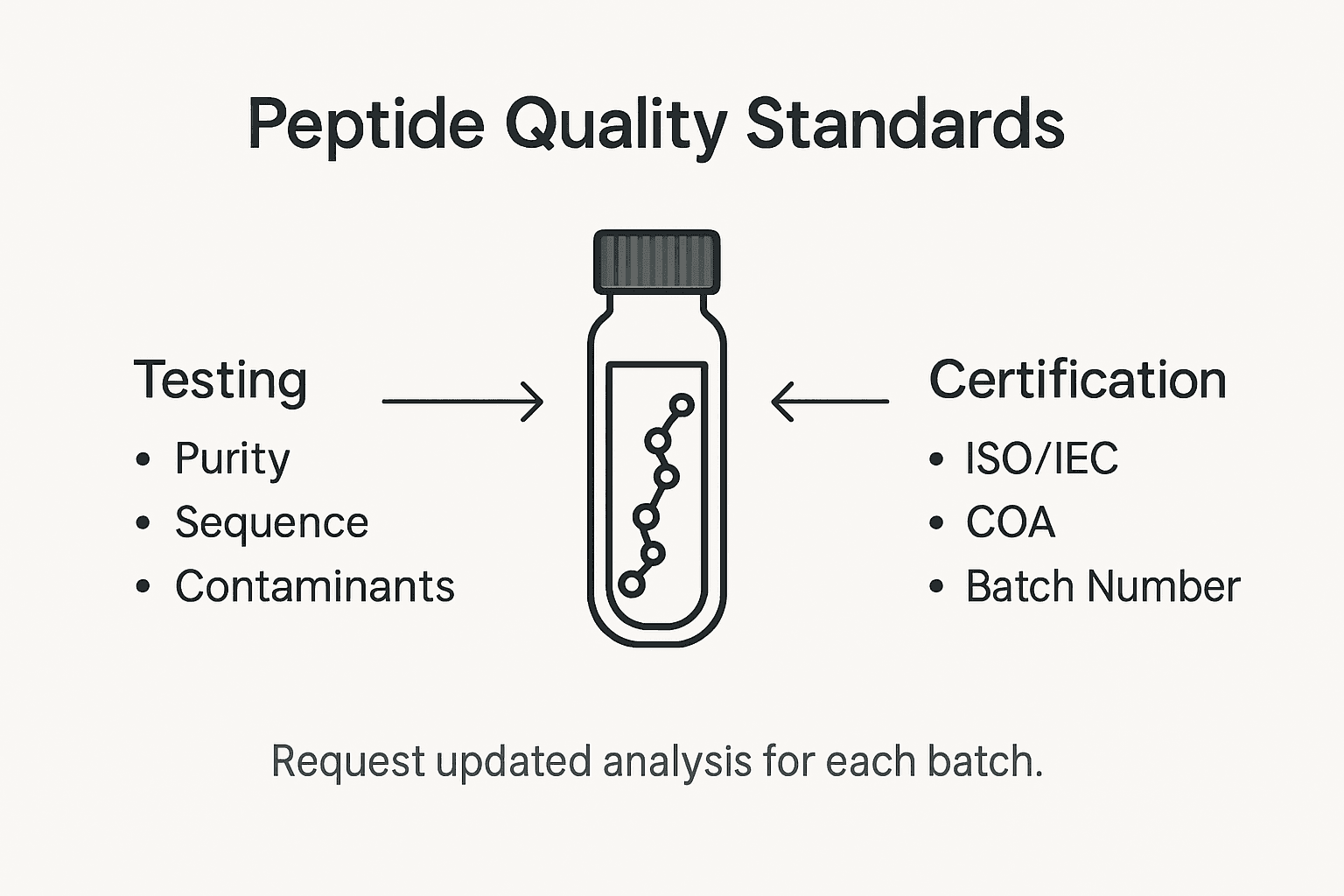 Peptide Quality Standards

Testing
• Purity
• Sequence
• Contaminants

Certification
• ISO/IEC
• COA
• Batch Number

Request updated analysis for each batch.