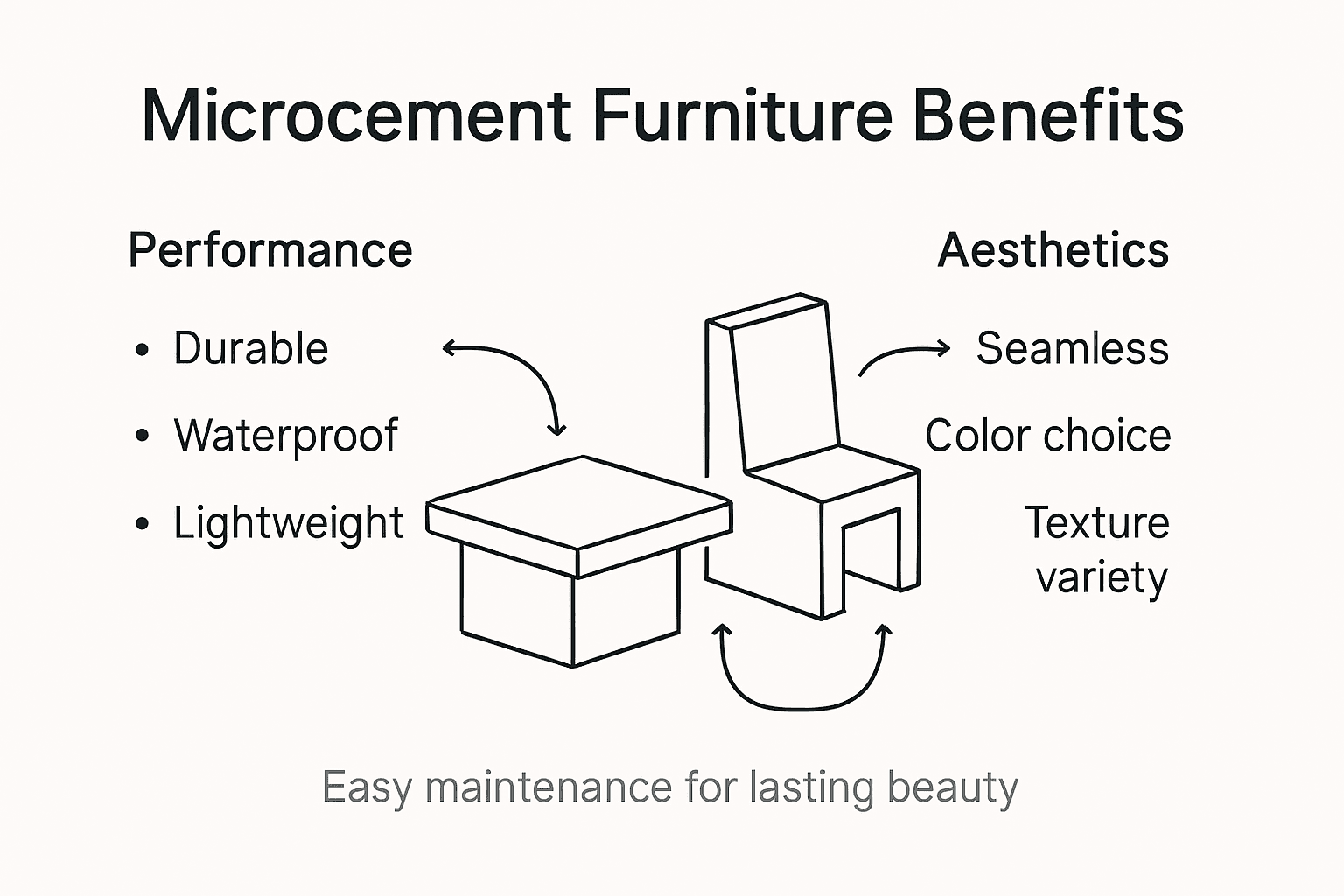 Microcement Furniture Benefits

Performance

• Durable
• Waterproof
• Lightweight

Aesthetics

Seamless
Color choice
Texture variety

Easy maintenance for lasting beauty