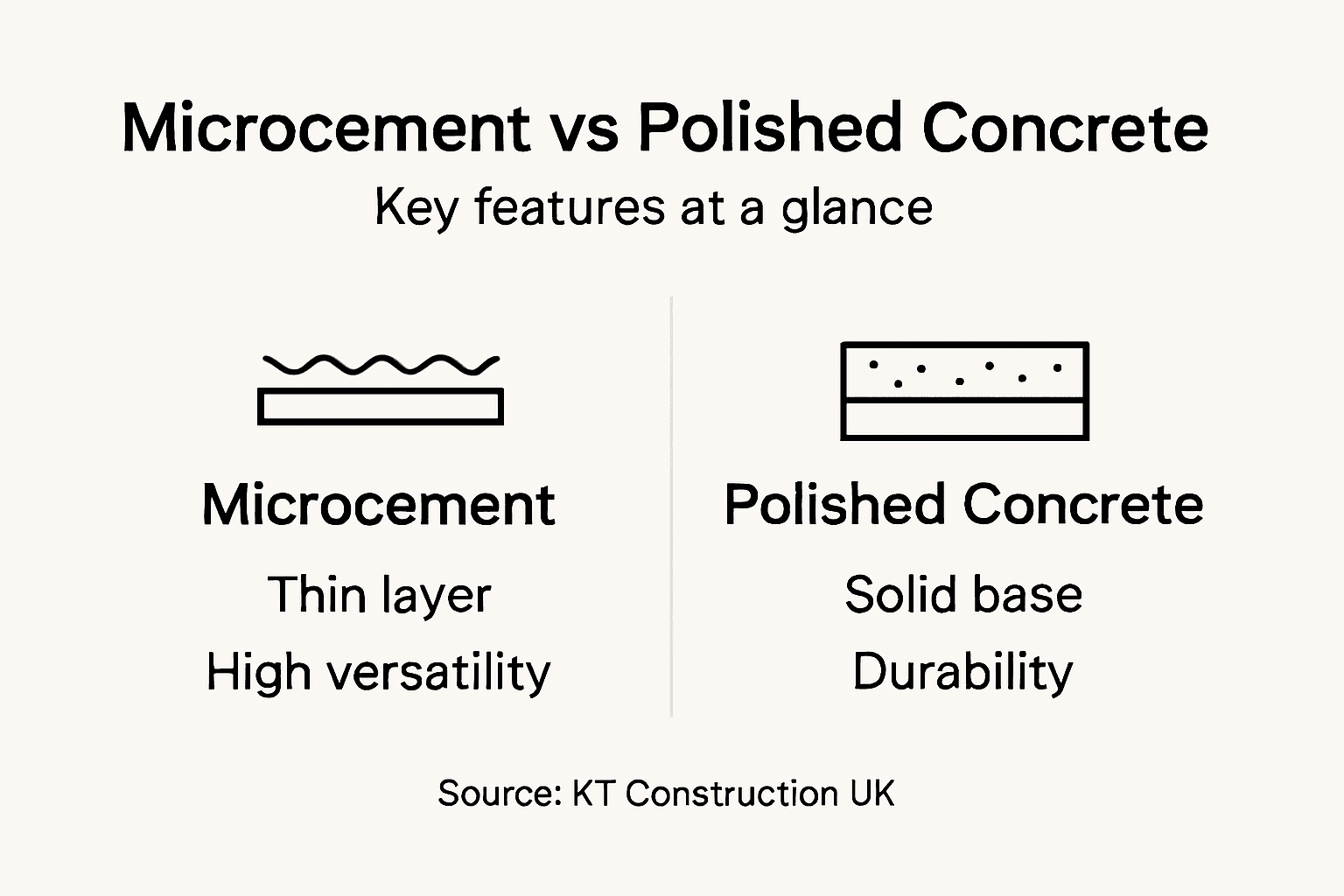 Microcement vs Polished Concrete
Key features at a glance

Microcement
Thin layer
High versatility

Polished Concrete
Solid base
Durability

Source: KT Construction UK