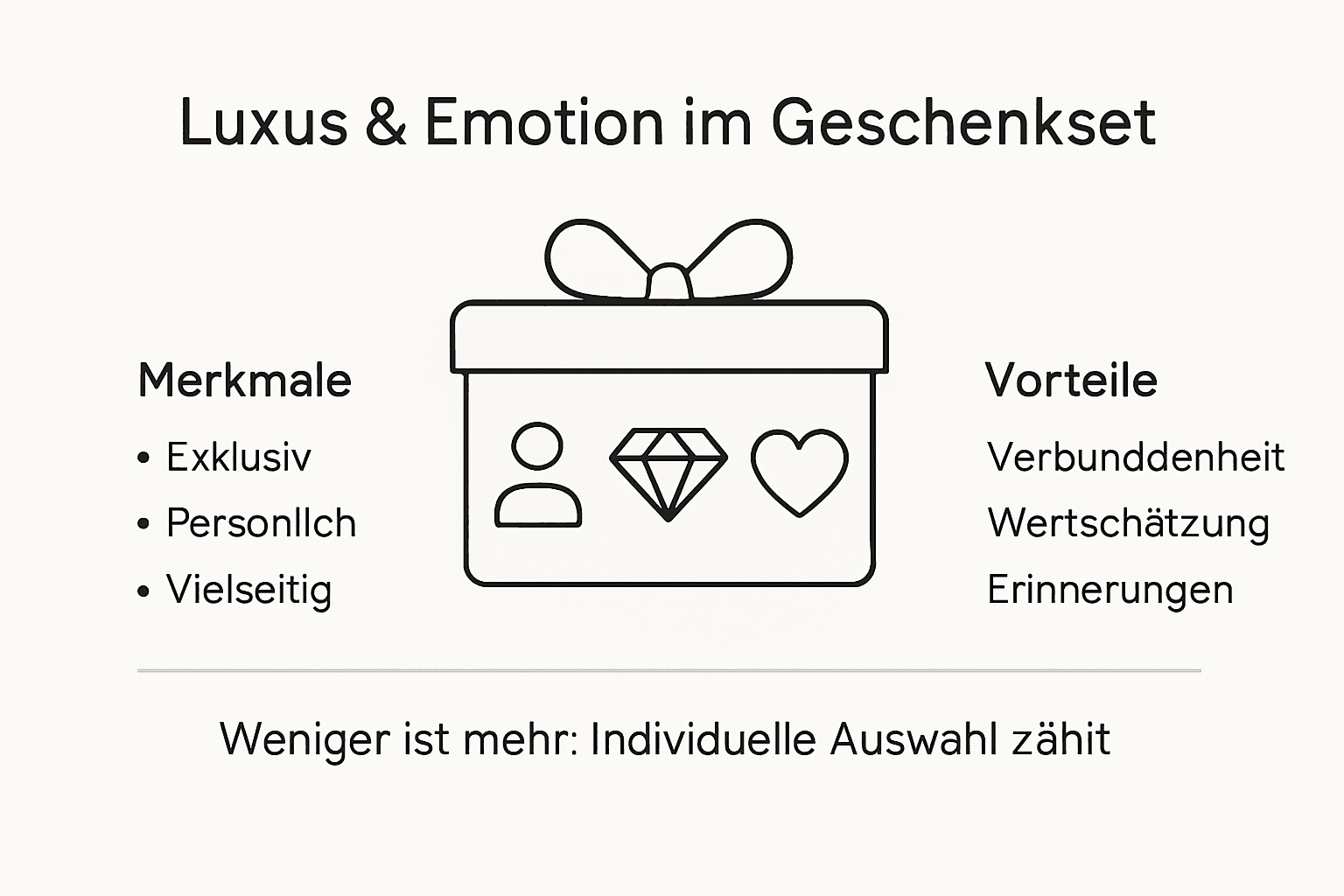 Luxus & Emotion im Geschenkset

Merkmale

• Exklusiv
• Personllch
• Vielseitig

Vorteile

Verbunddenheit
Wertschätzung
Erinnerungen

Weniger ist mehr: Individuelle Auswahl zähit