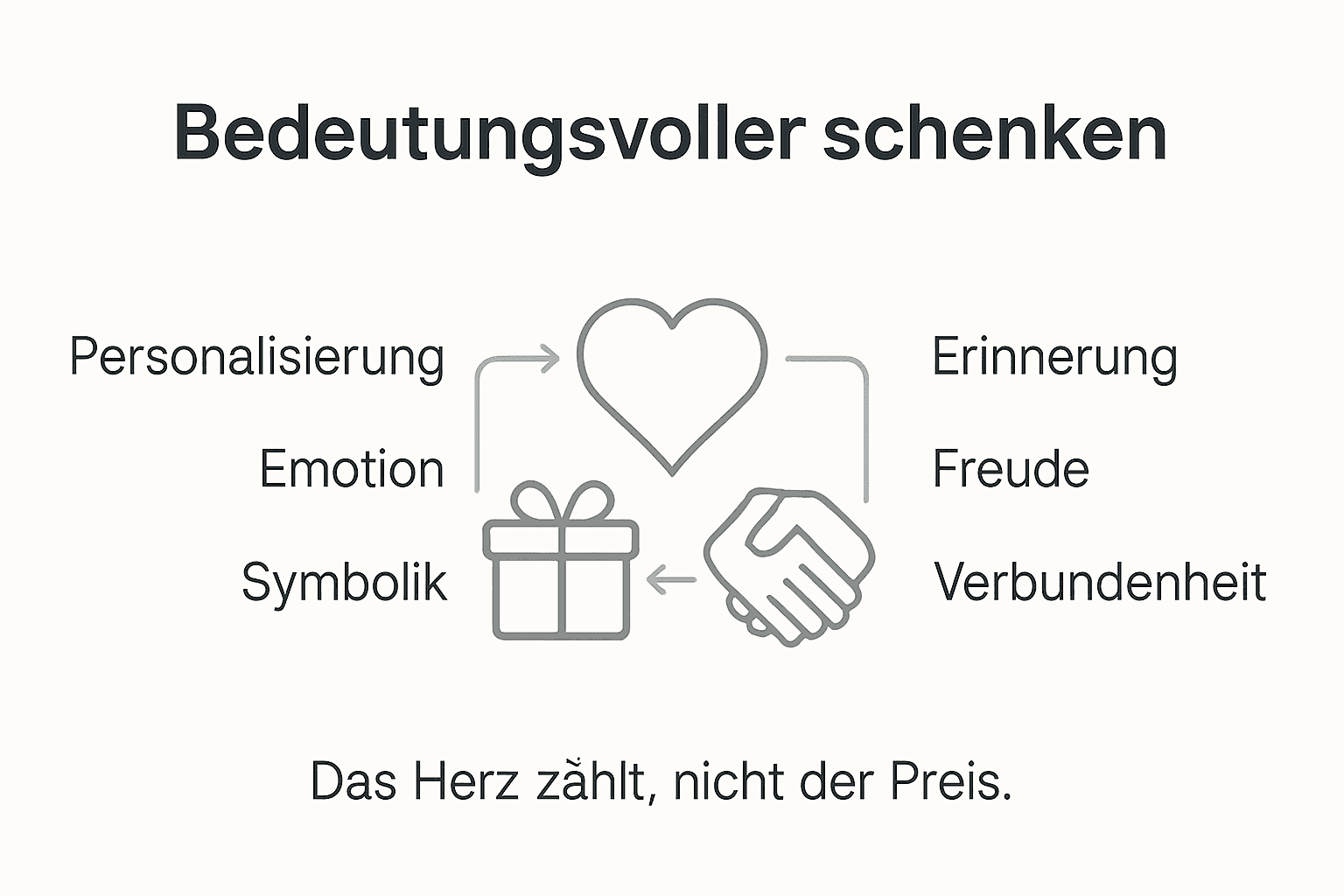 Bedeutungsvoller schenken

Personalisierung

Emotion

Symbolik

Erinnerung

Freude

Verbundenheit

Das Herz zählt, nicht der Preis.