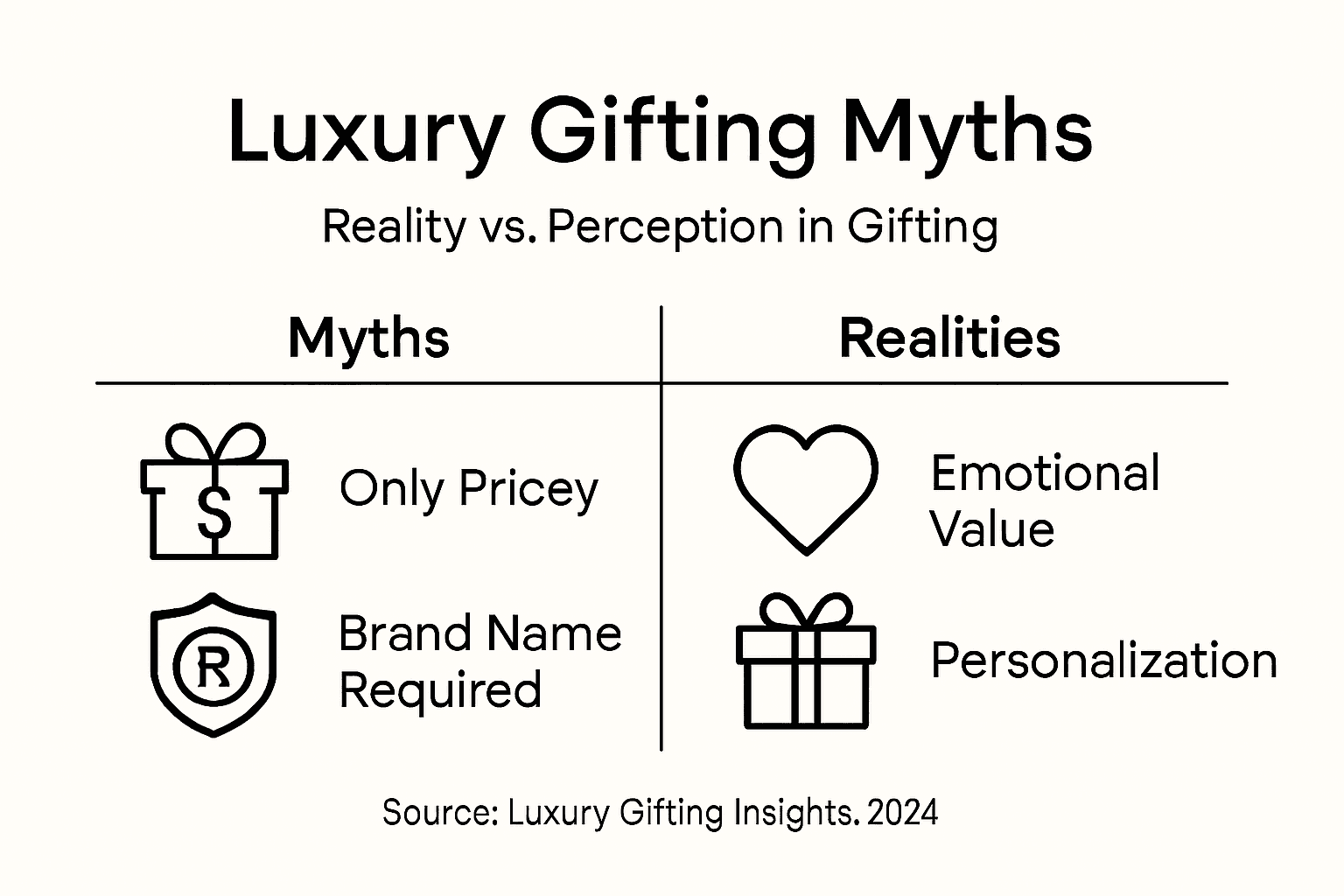 Luxury Gifting Myths

Reality vs. Perception in Gifting

| Myths | Realities |
|---|---|
| $ Only Pricey | Emotional Value |
| R Brand Name Required | Personalization |

Source: Luxury Gifting Insights. 2024