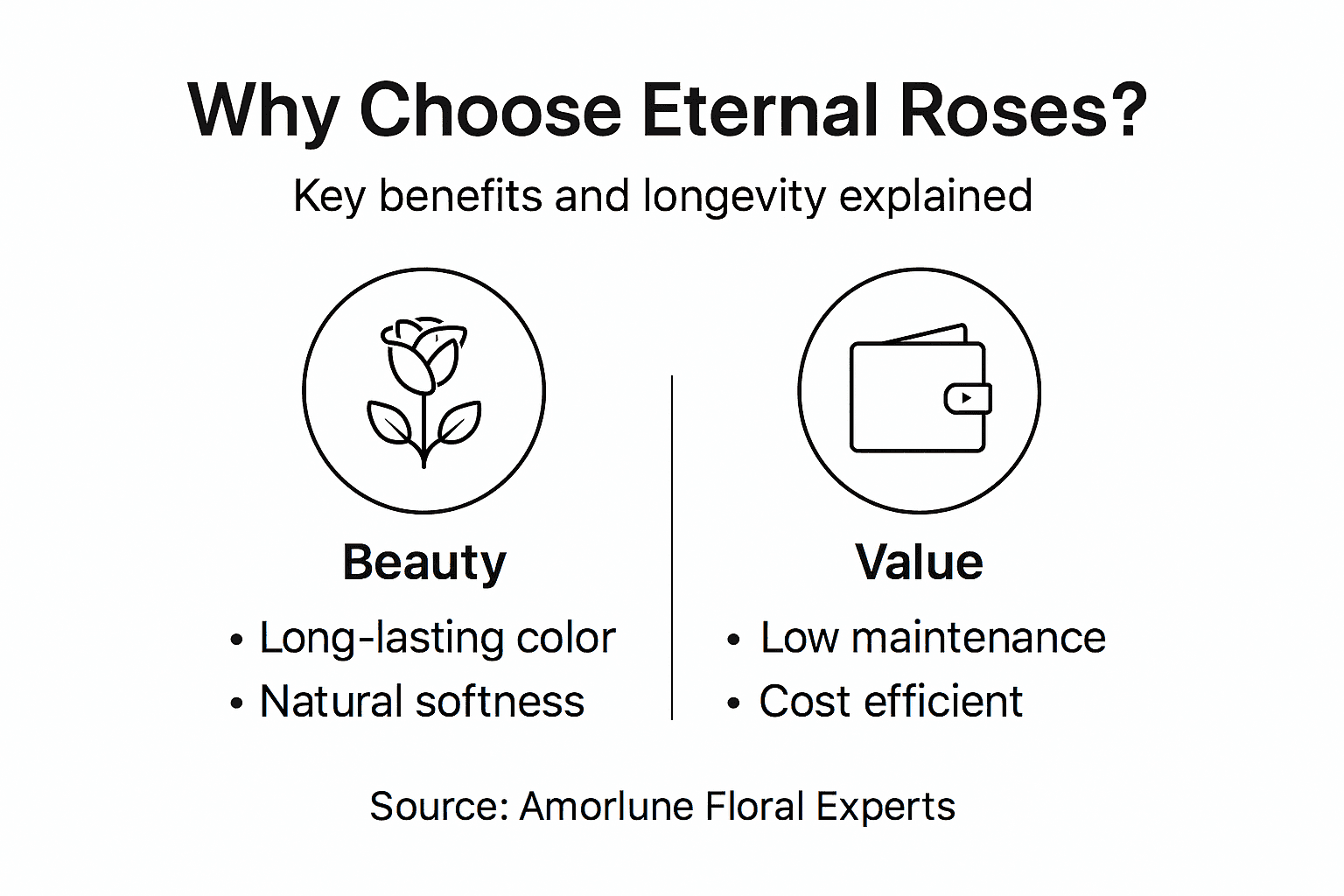 Why Choose Eternal Roses?

Key benefits and longevity explained

Beauty

• Long-lasting color
• Natural softness

Value

• Low maintenance
• Cost efficient

Source: Amorlune Floral Experts