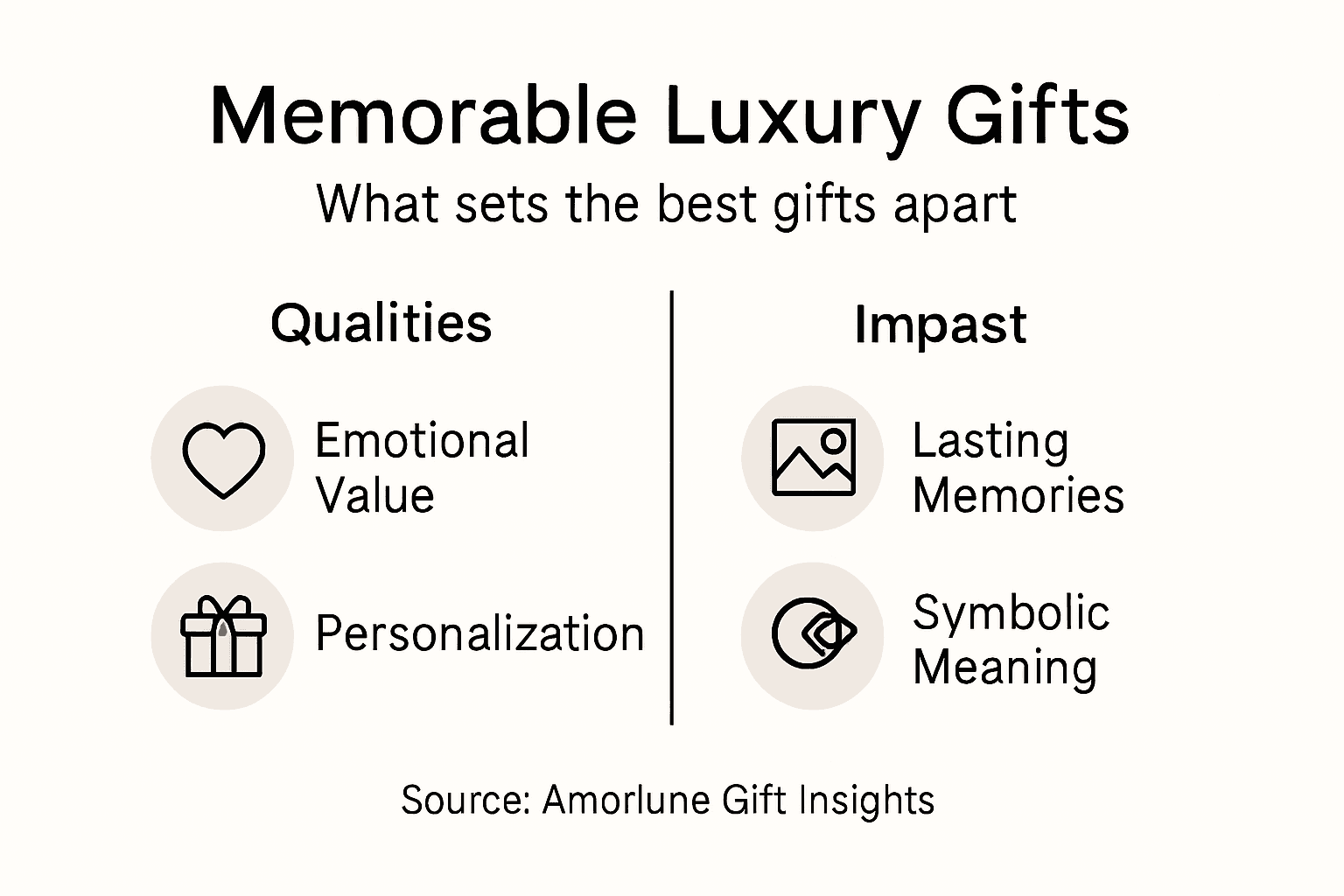 Memorable Luxury Gifts
What sets the best gifts apart

Qualities

Emotional Value

Personalization

Impast

Lasting Memories

Symbolic Meaning

Source: Amorlune Gift Insights