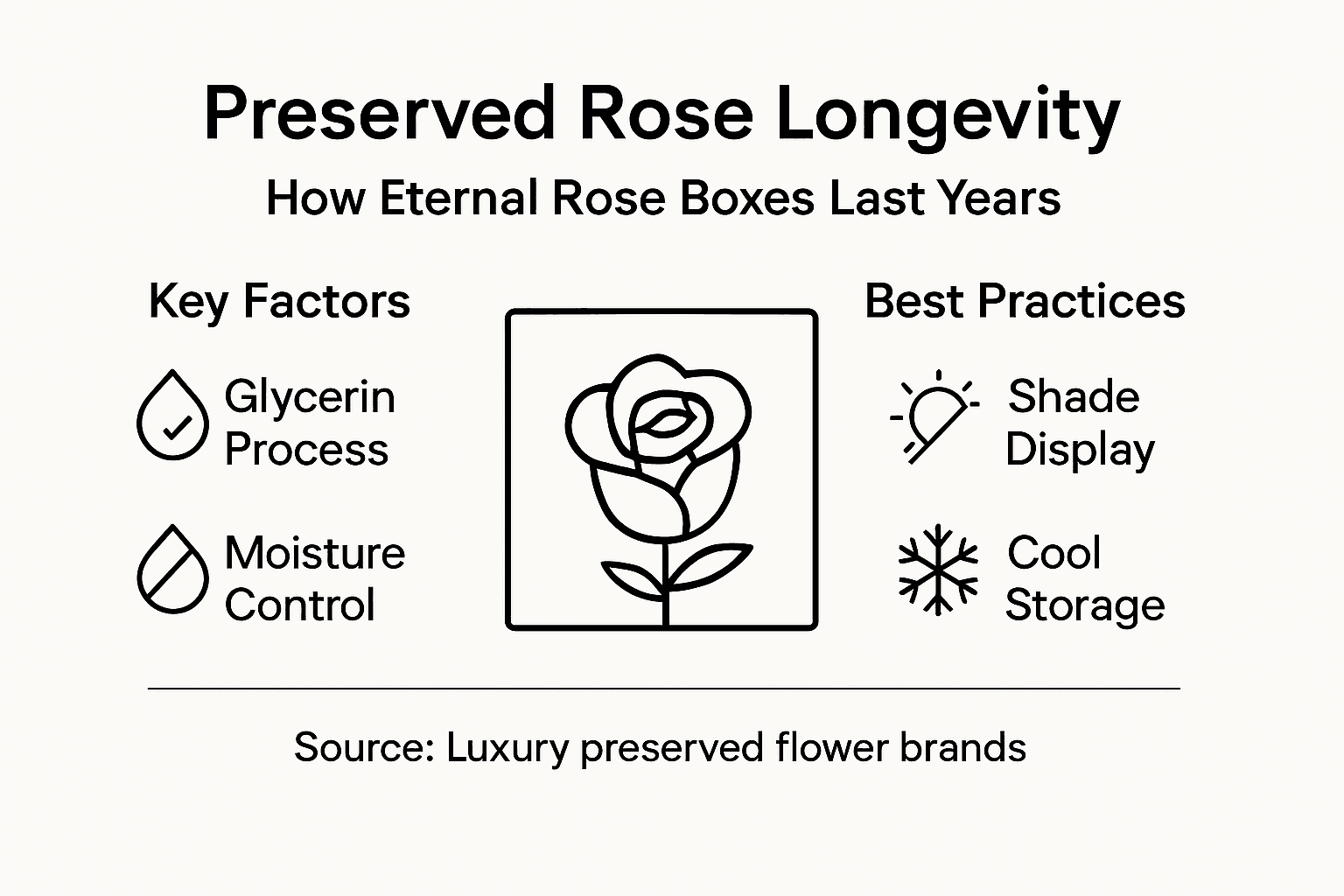 Preserved Rose Longevity

How Eternal Rose Boxes Last Years

Key Factors

Glycerin Process

Moisture Control

Best Practices

Shade Display

Cool Storage

Source: Luxury preserved flower brands