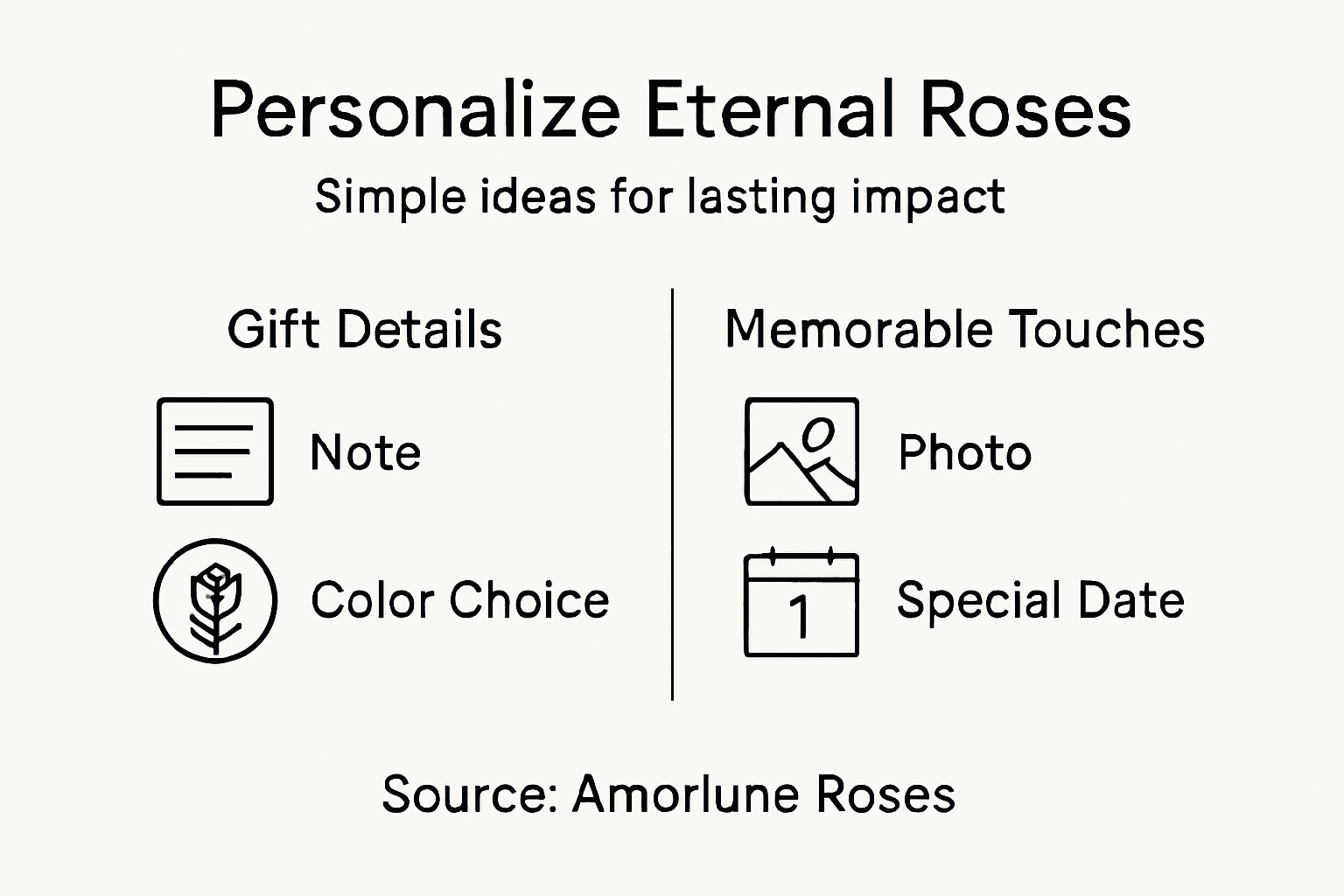 Personalize Eternal Roses

Simple ideas for lasting impact

Gift Details

Note

Color Choice

Memorable Touches

Photo

1

Special Date

Source: Amorlune Roses