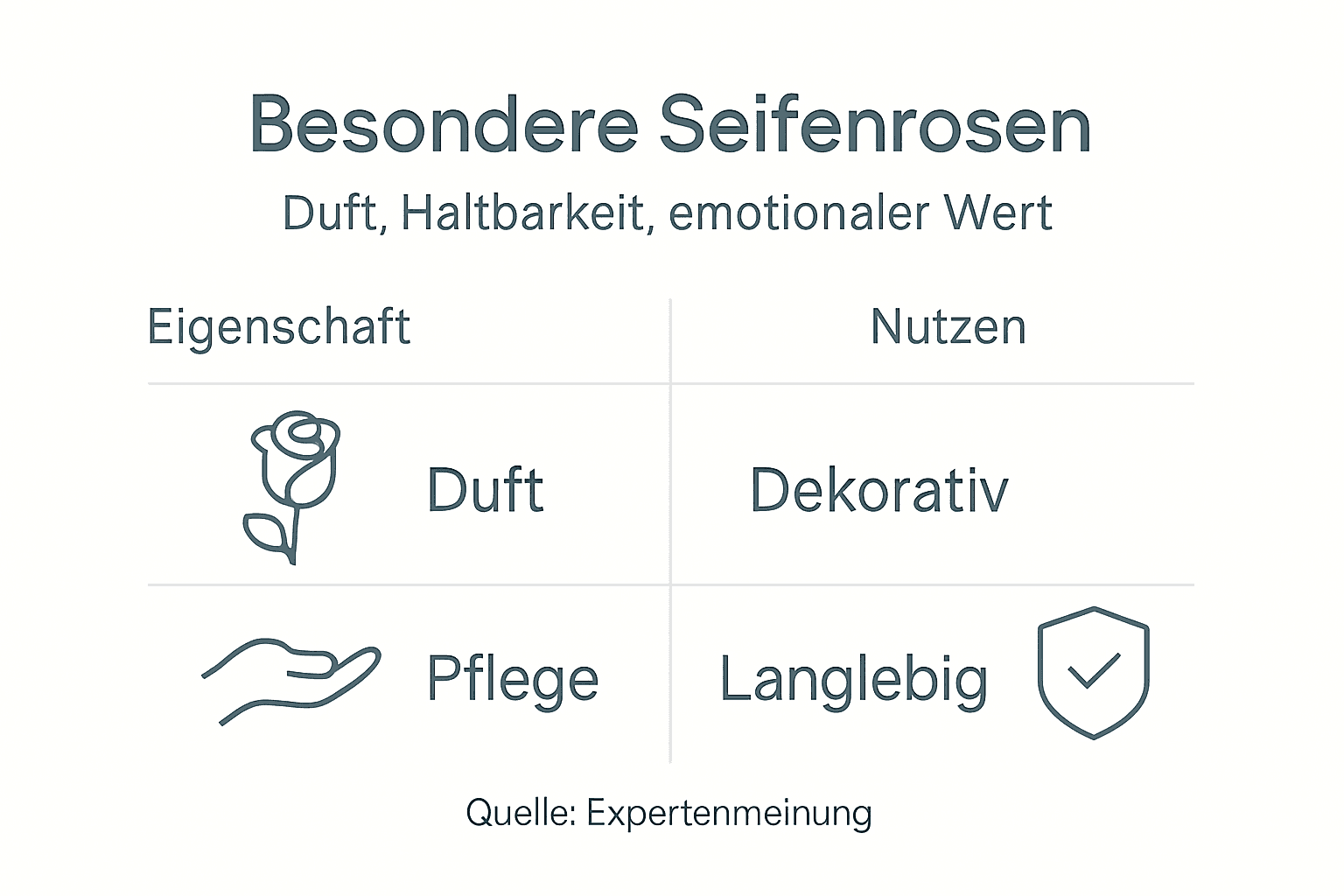 Besondere Seifenrosen

Duft, Haltbarkeit, emotionaler Wert

| Eigenschaft | Nutzen |
|---|---|
| Duft | Dekorativ |
| Pflege | Langlebig |

Quelle: Expertenmeinung