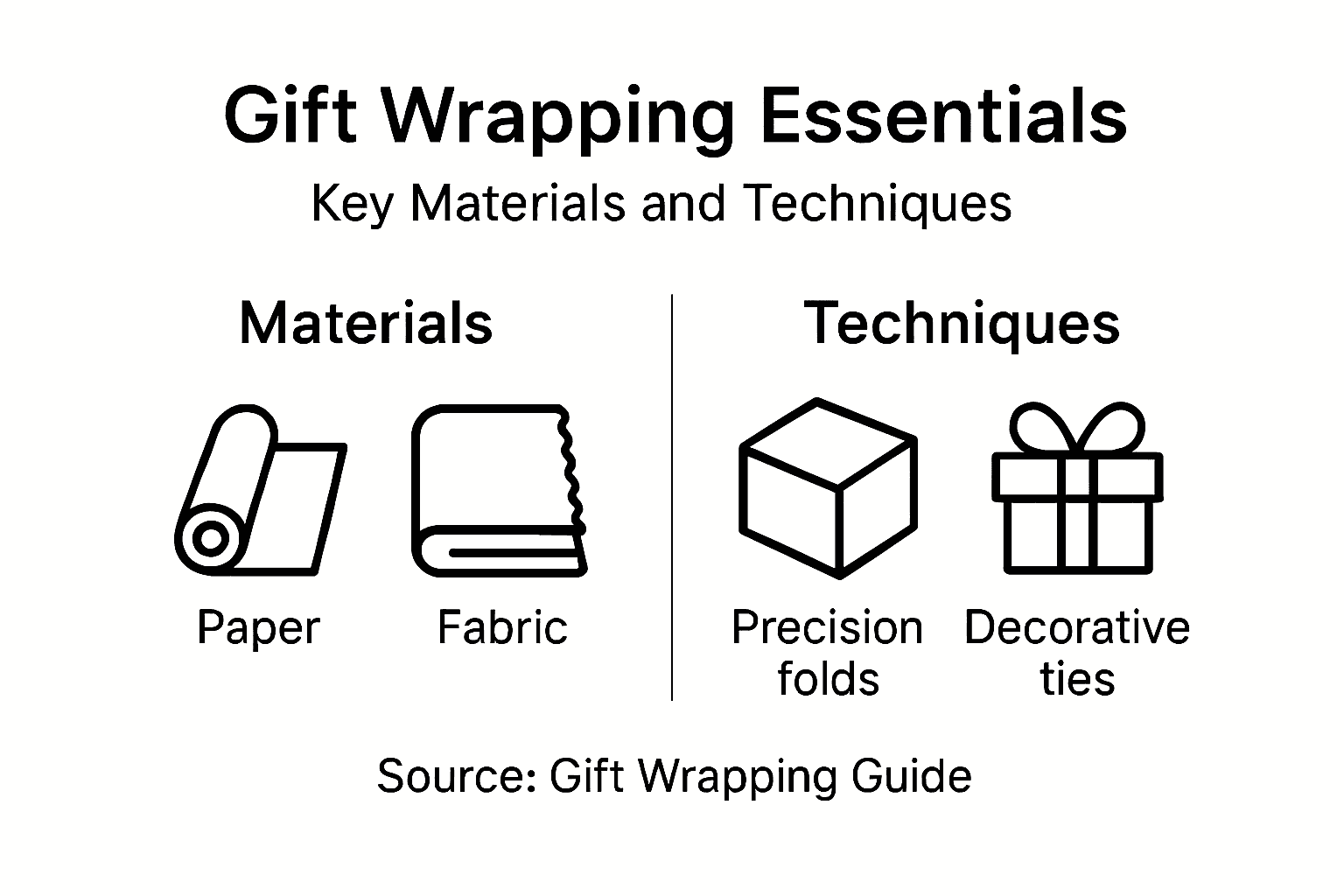 Gift Wrapping Essentials

Key Materials and Techniques

Materials

Paper

Fabric

Techniques

Precision folds

Decorative ties

Source: Gift Wrapping Guide