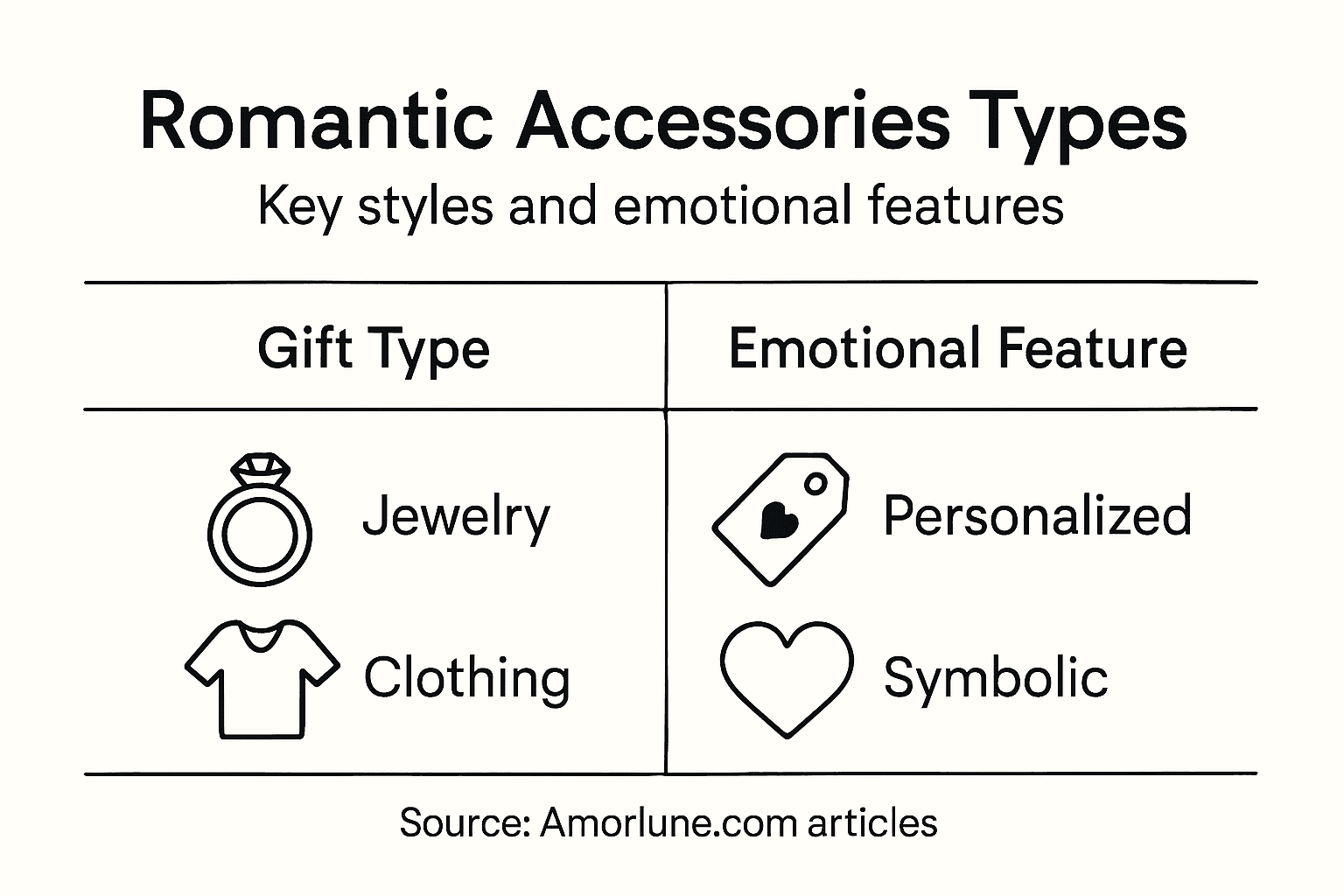 Romantic Accessories Types

Key styles and emotional features

| Gift Type | Emotional Feature |
|---|---|
| Jewelry | Personalized |
| Clothing | Symbolic |

Source: Amorlune.com articles