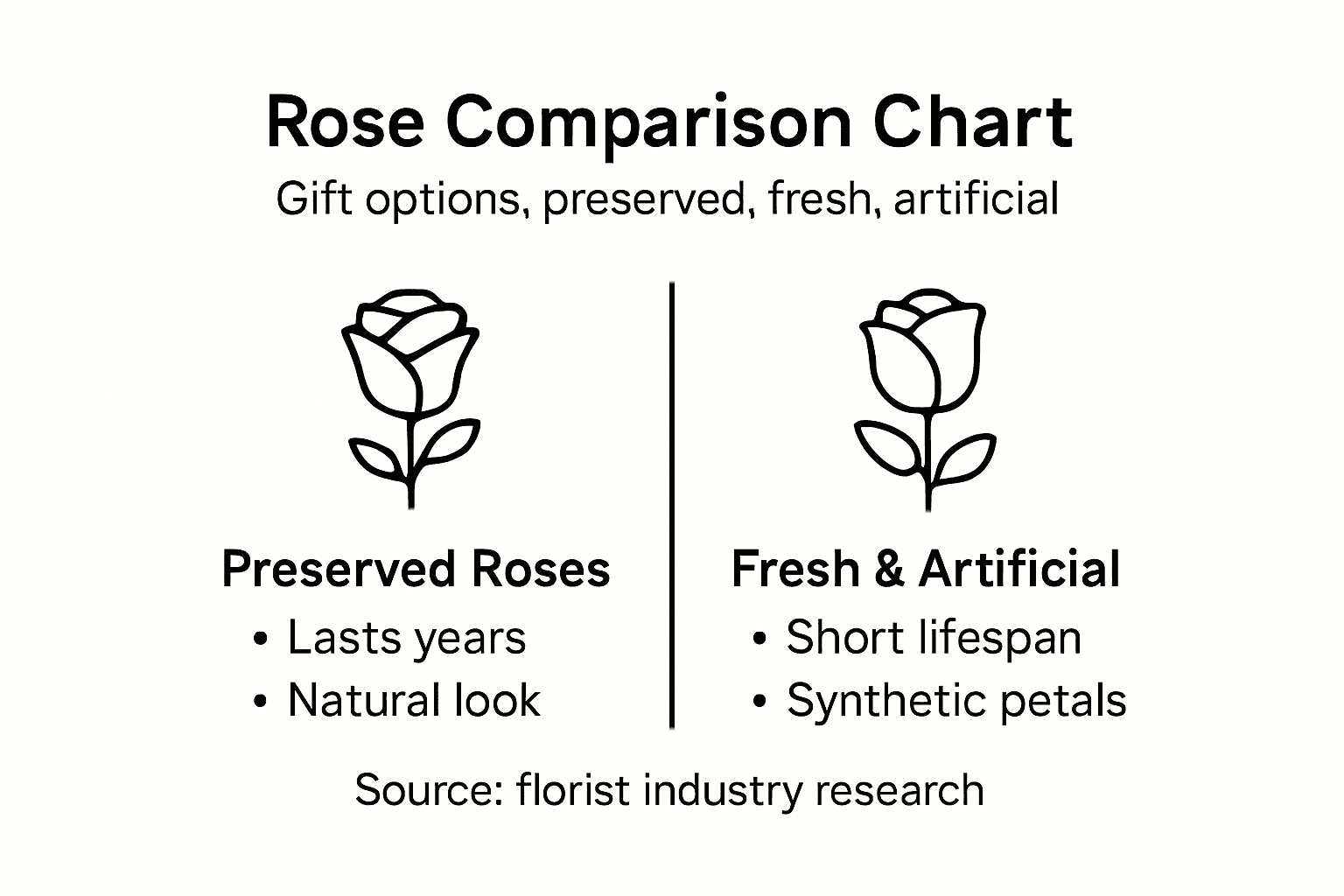 Rose Comparison Chart

Gift options, preserved, fresh, artificial

Preserved Roses
• Lasts years
• Natural look

Fresh & Artificial
• Short lifespan
• Synthetic petals

Source: florist industry research