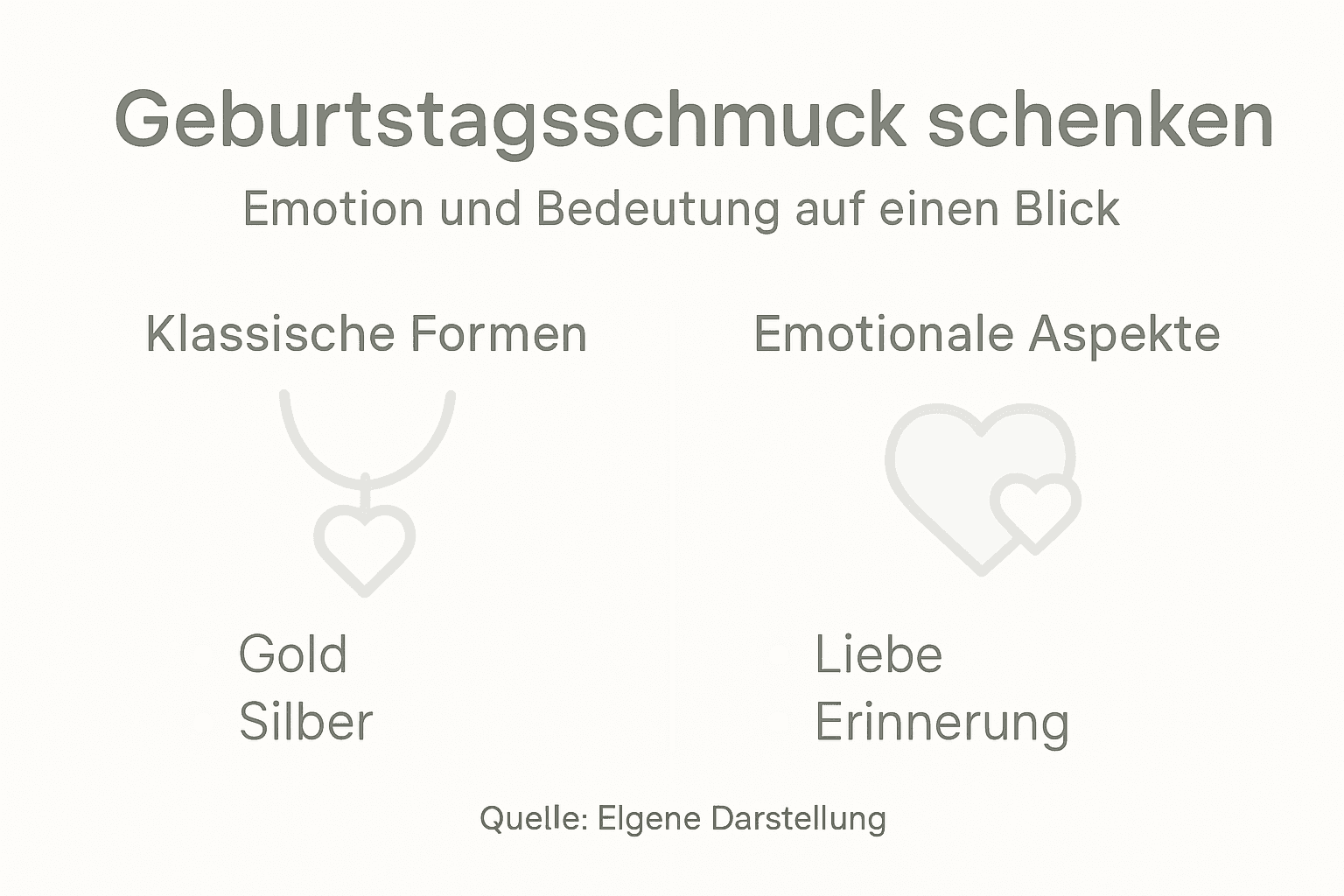 Geburtstagsschmuck schenken

Emotion und Bedeutung auf einen Blick

Klassische Formen

Gold
Silber

Emotionale Aspekte

Liebe
Erinnerung

Quelle: Elgene Darstellung