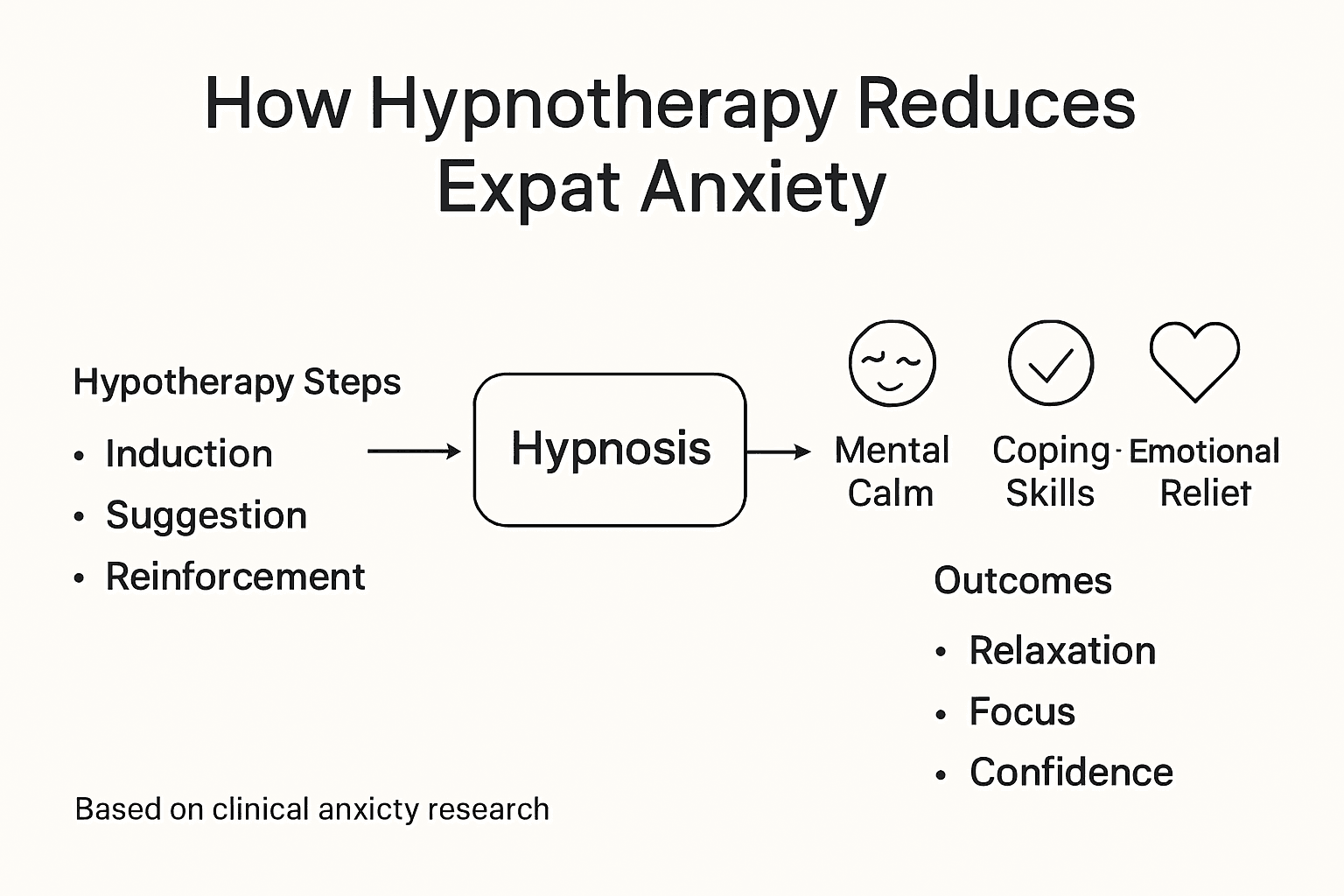 How Hypnotherapy Reduces Expat Anxiety

Hypotherapy Steps

• Induction
• Suggestion
• Reinforcement

Hypnosis

Mental Calm

Coping Skills

Emotional Reliet

Outcomes

• Relaxation
• Focus
• Confidence

Based on clinical anxicty research