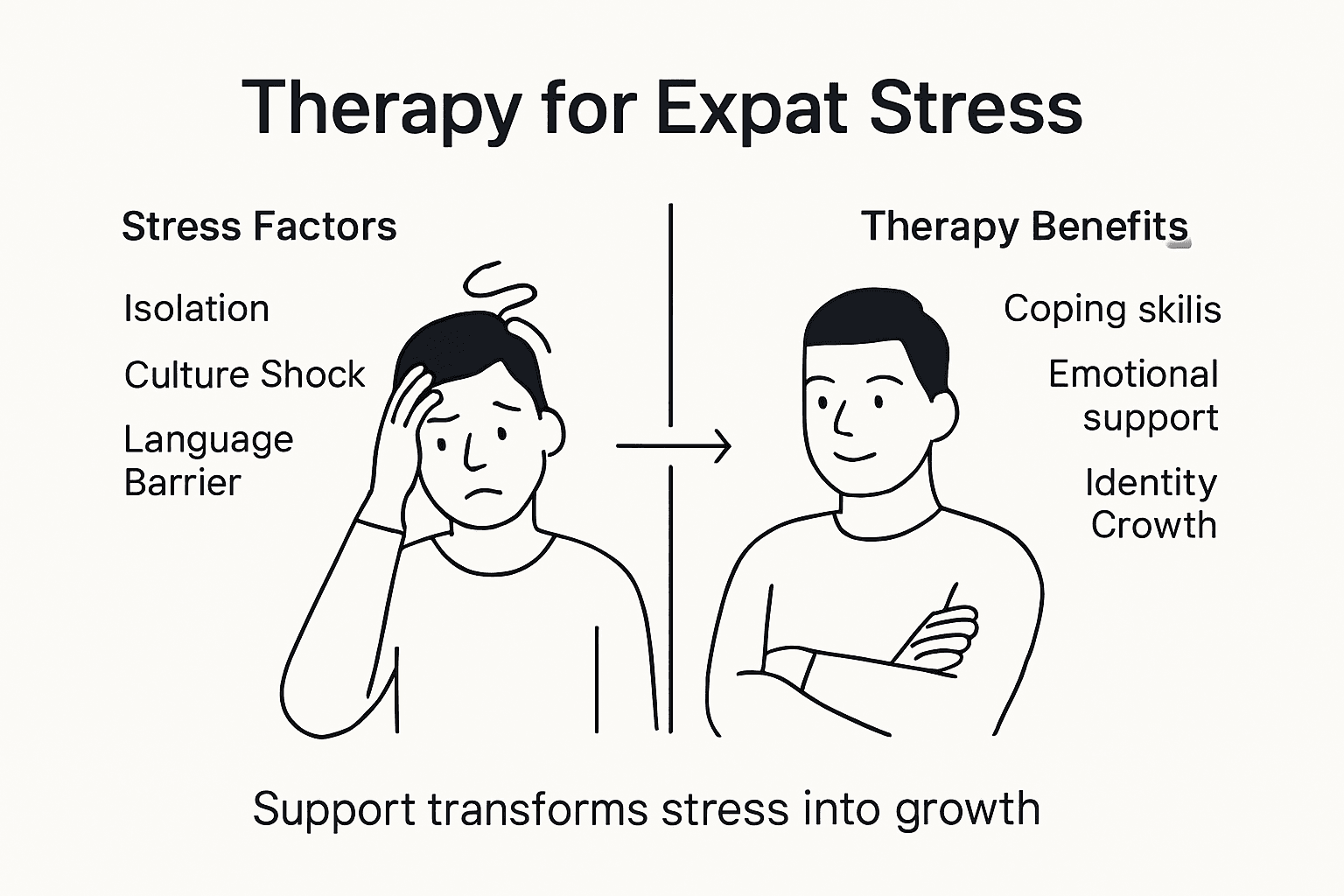 Therapy for Expat Stress

Stress Factors

Isolation

Culture Shock

Language Barrier

Therapy Benefits

Coping skilis

Emotional support

Identity Crowth

Support transforms stress into growth