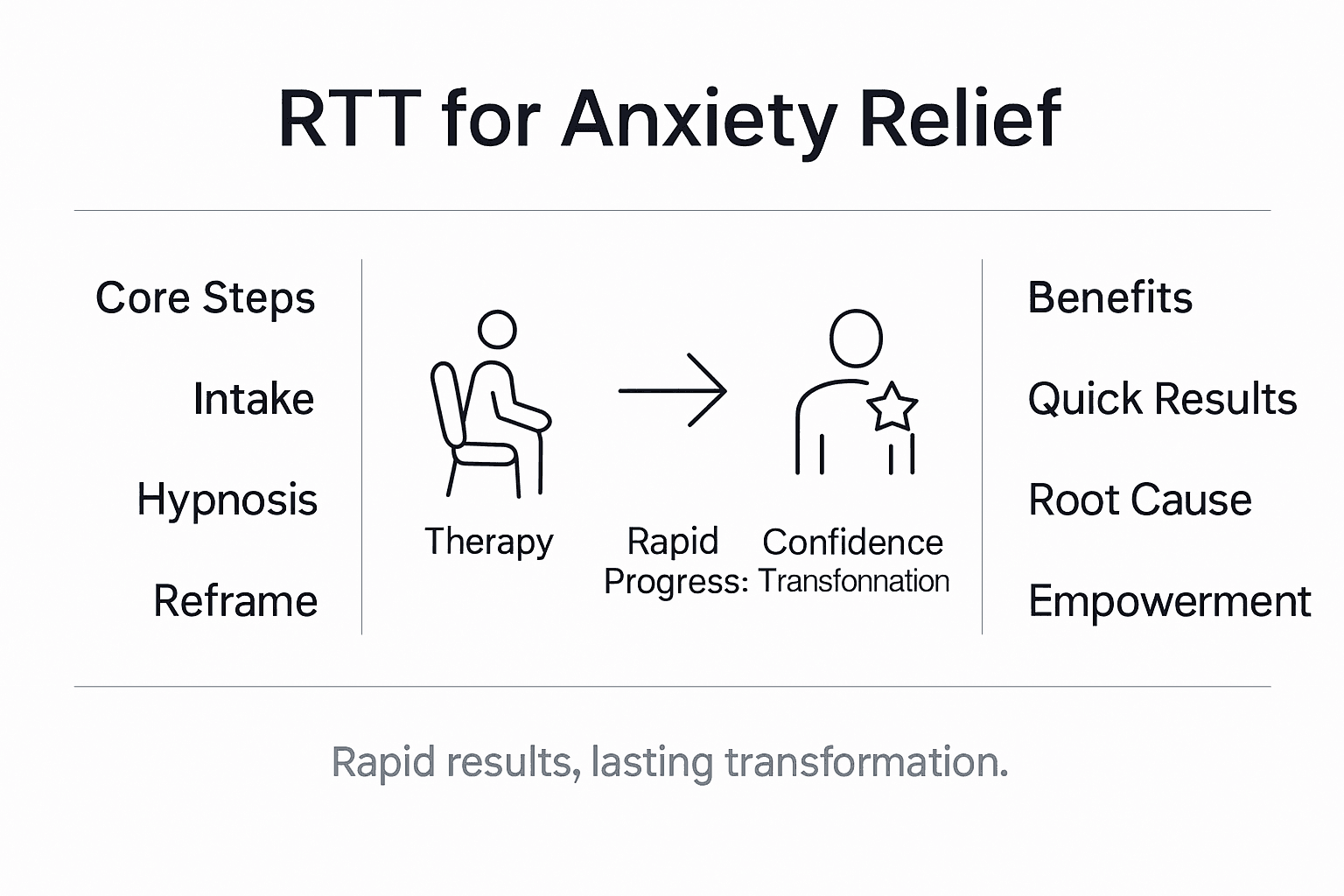 RTT for Anxiety Relief

Core Steps

Intake

Hypnosis

Reframe

Therapy

Rapid Progress:

Confidence Transfonnation

Benefits

Quick Results

Root Cause

Empowerment

Rapid results, lasting transformation.