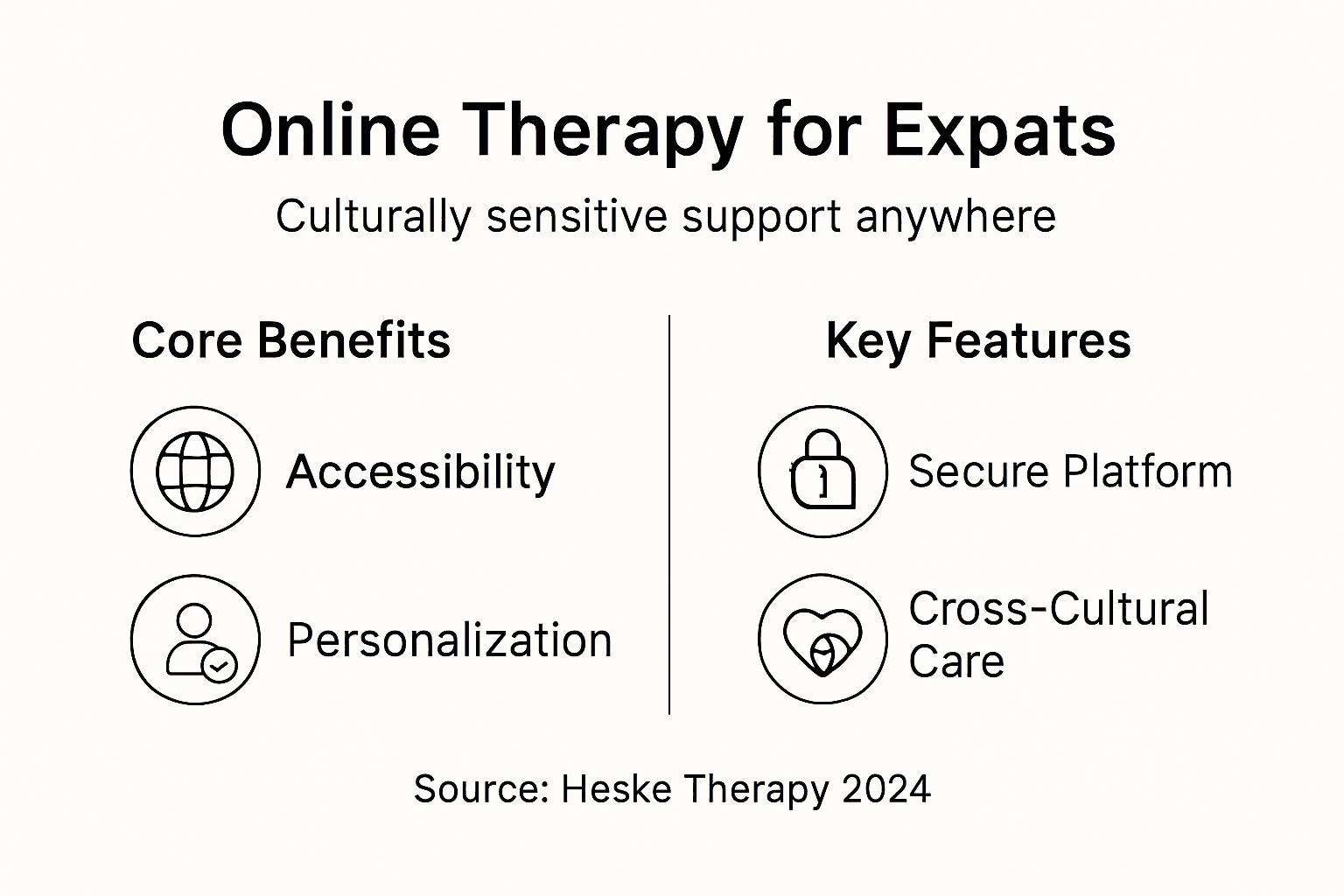 Online Therapy for Expats
Culturally sensitive support anywhere

Core Benefits

Accessibility

Personalization

Key Features

Secure Platform

Cross-Cultural Care

Source: Heske Therapy 2024