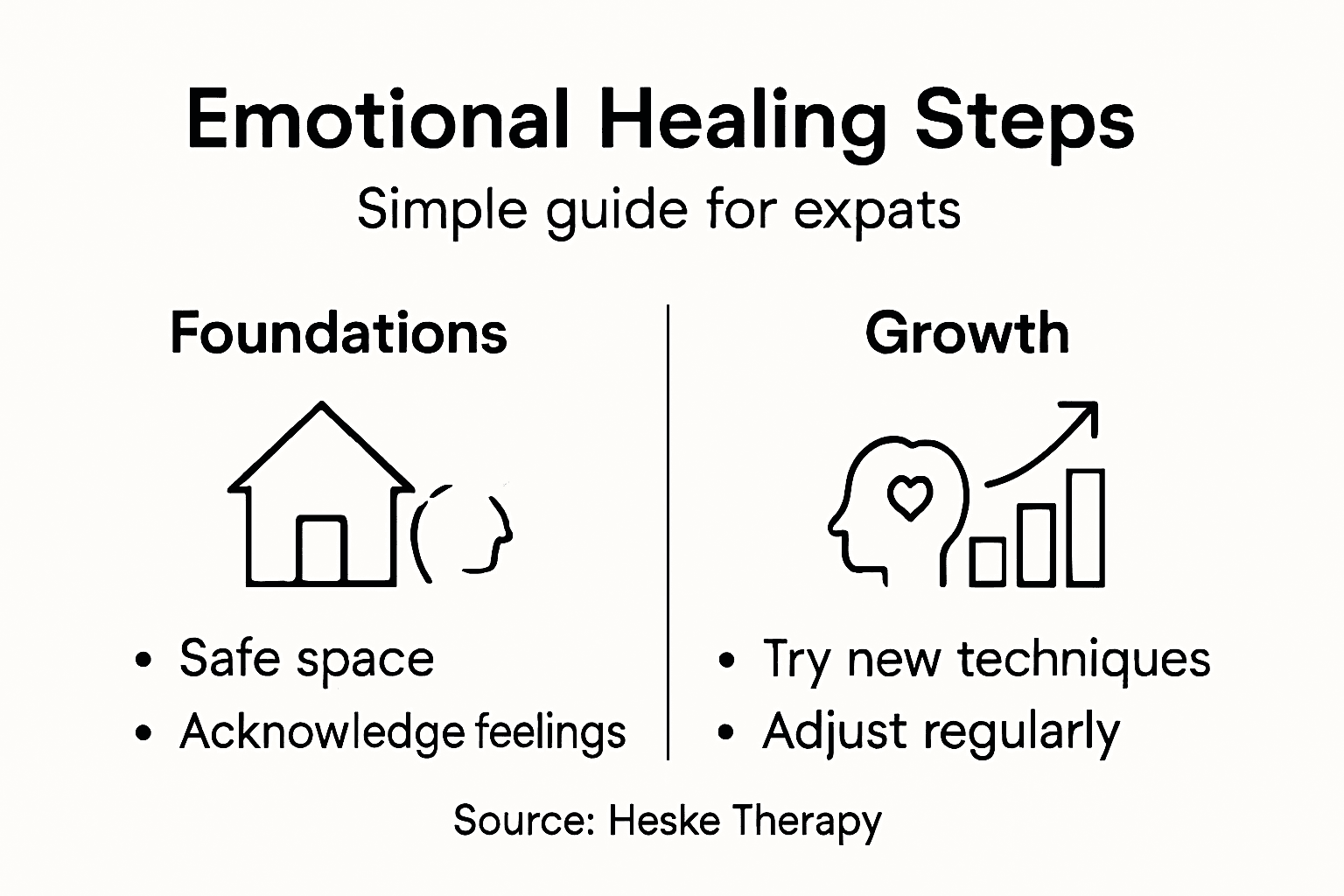 Emotional Healing Steps

Simple guide for expats

Foundations

• Safe space
• Acknowledge feelings

Growth

• Try new techniques
• Adjust regularly

Source: Heske Therapy