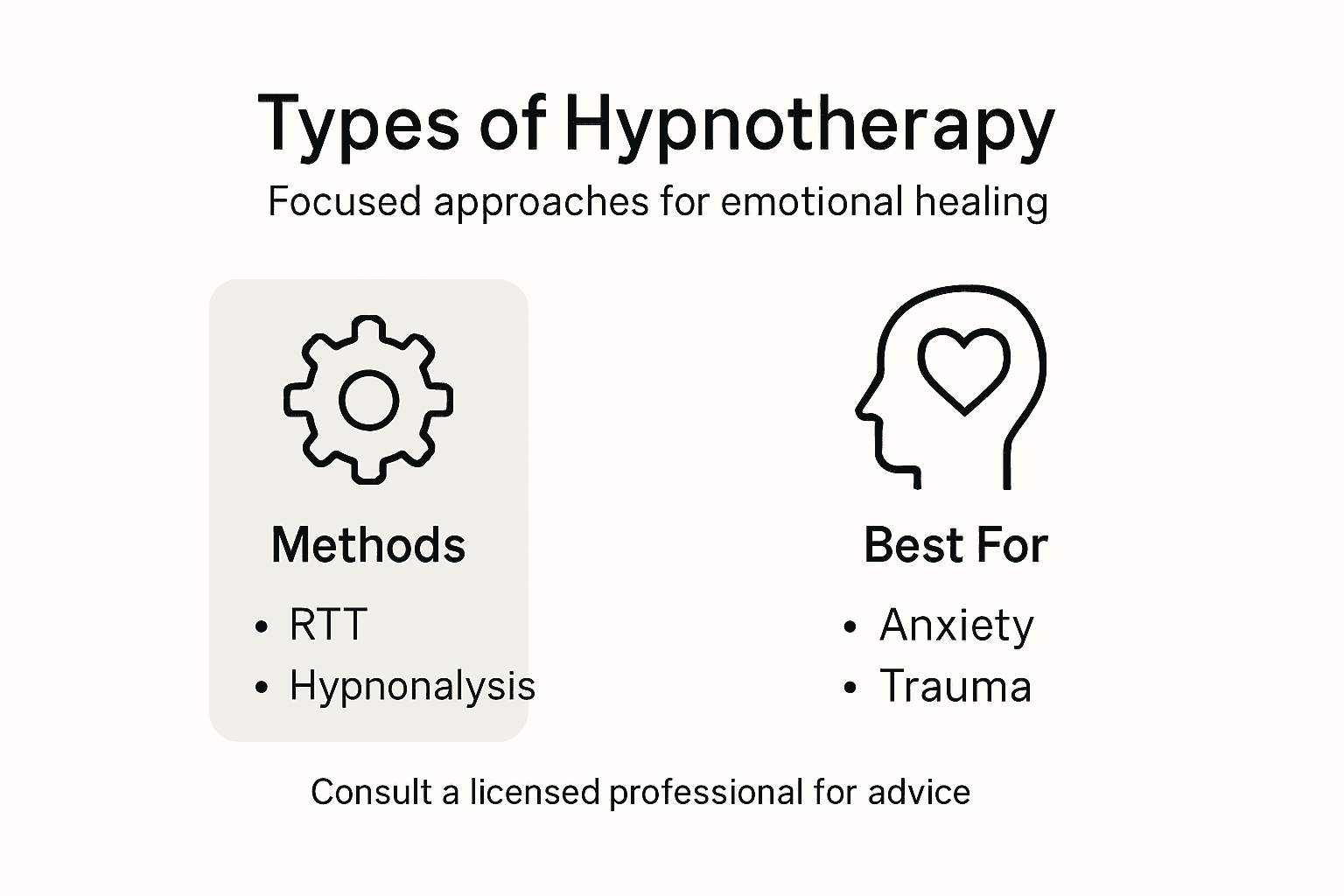 Types of Hypnotherapy
Focused approaches for emotional healing

Methods
• RTT
• Hypnonalysis

Best For
• Anxiety
• Trauma

Consult a licensed professional for advice