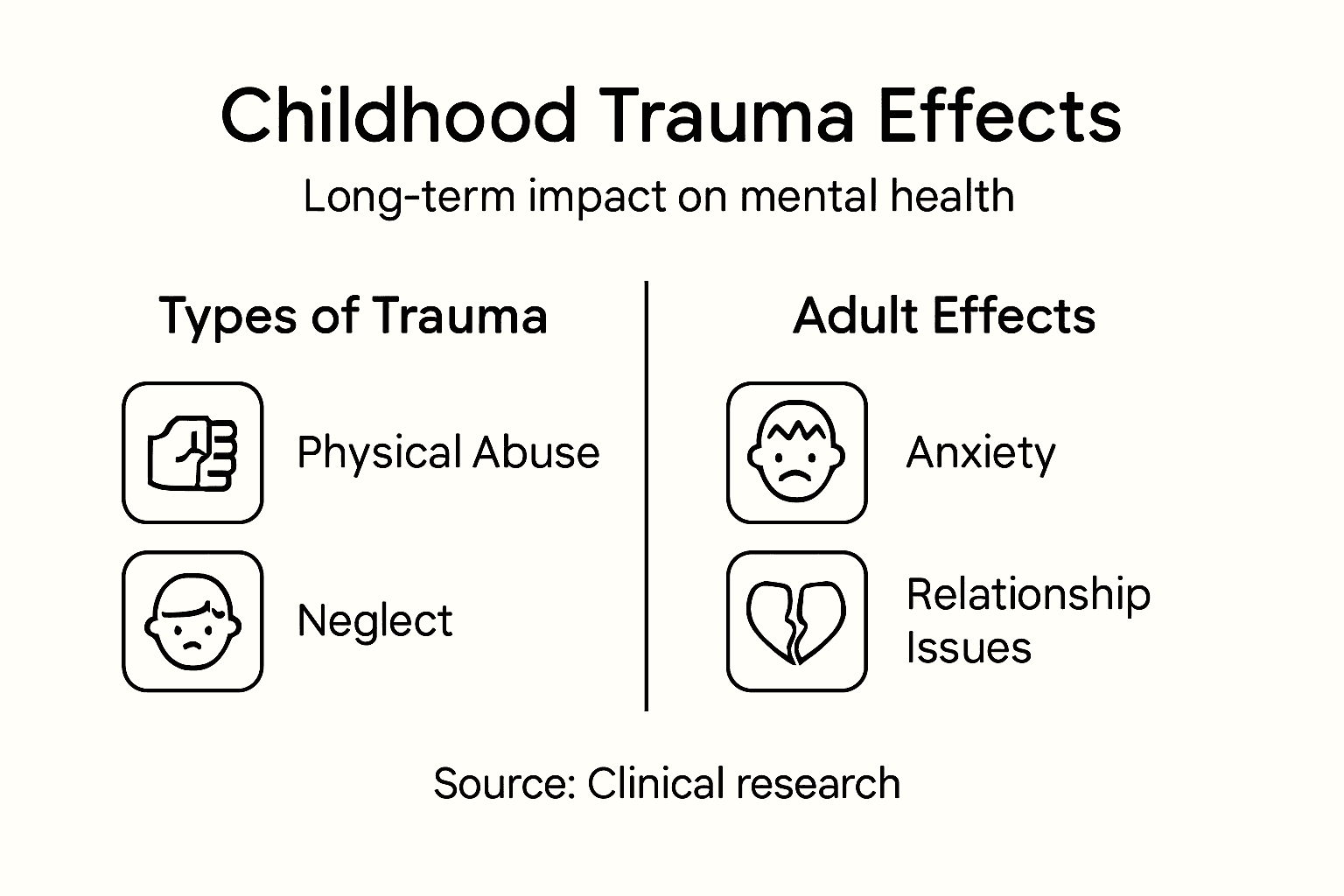 Childhood Trauma Effects

Long-term impact on mental health

Types of Trauma

Physical Abuse

Neglect

Adult Effects

Anxiety

Relationship Issues

Source: Clinical research