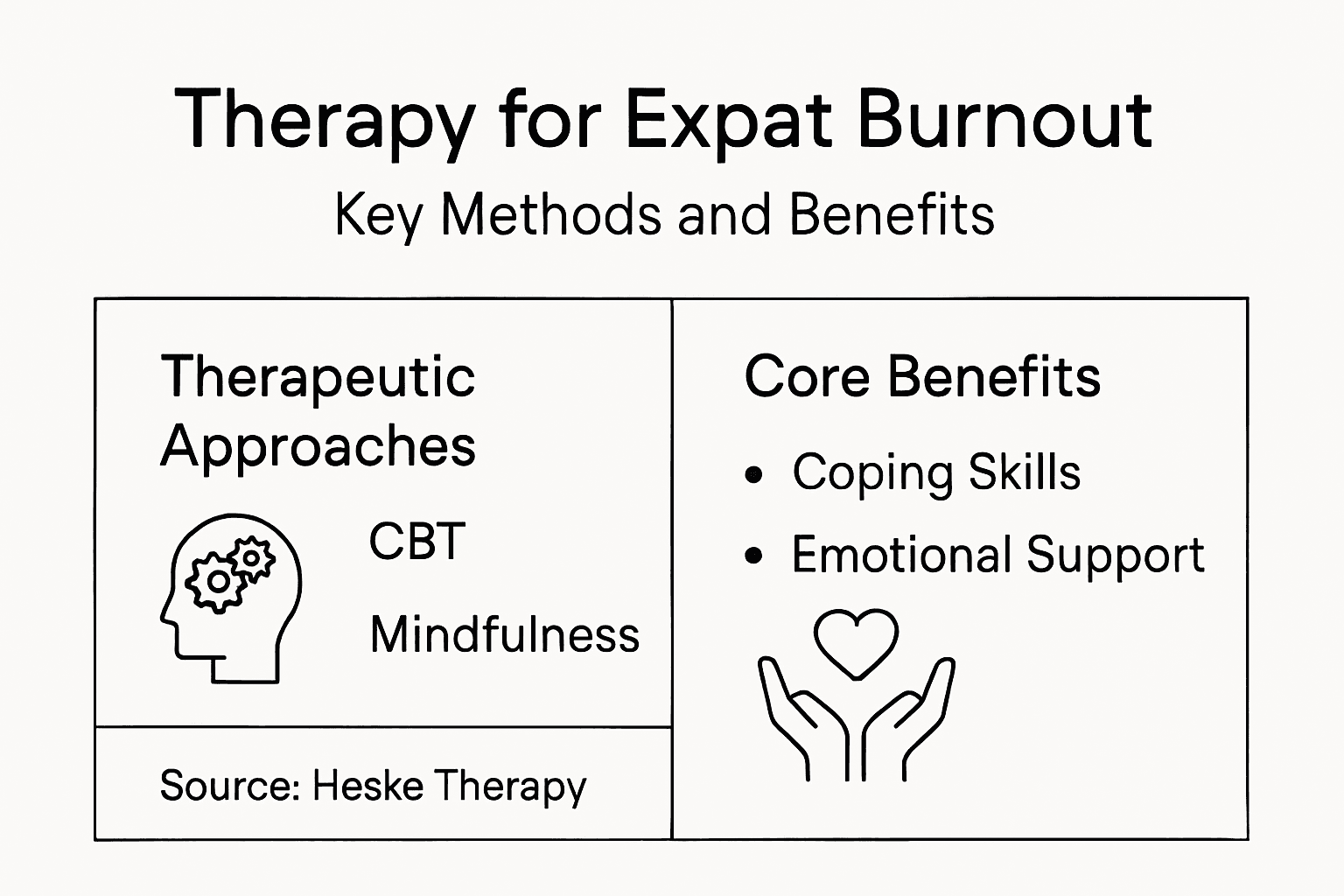 Therapy for Expat Burnout
Key Methods and Benefits

Therapeutic Approaches

CBT

Mindfulness

Source: Heske Therapy

Core Benefits

• Coping Skills
• Emotional Support