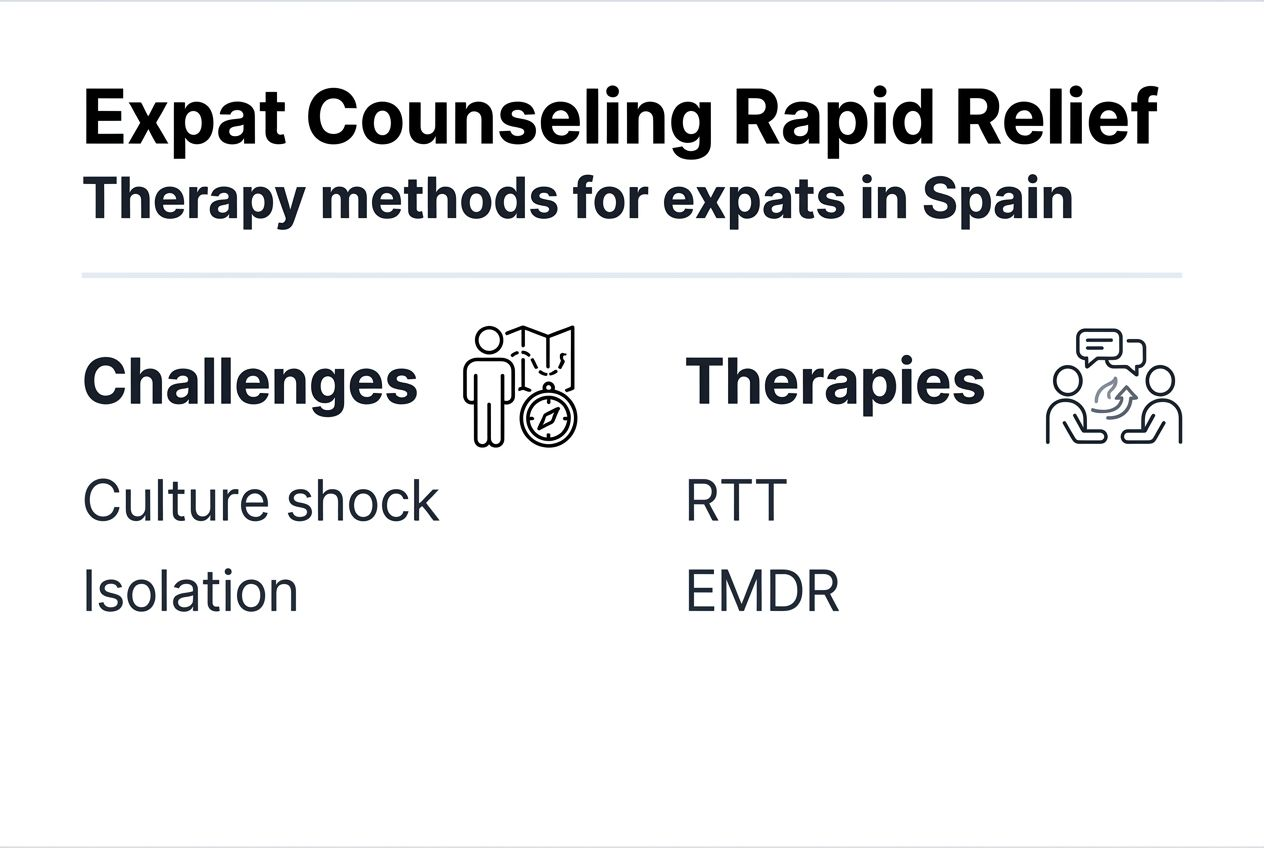 Expat Counseling Rapid Relief
Therapy methods for expats in Spain

Challenges

Culture shock

Isolation

Therapies

RTT

EMDR