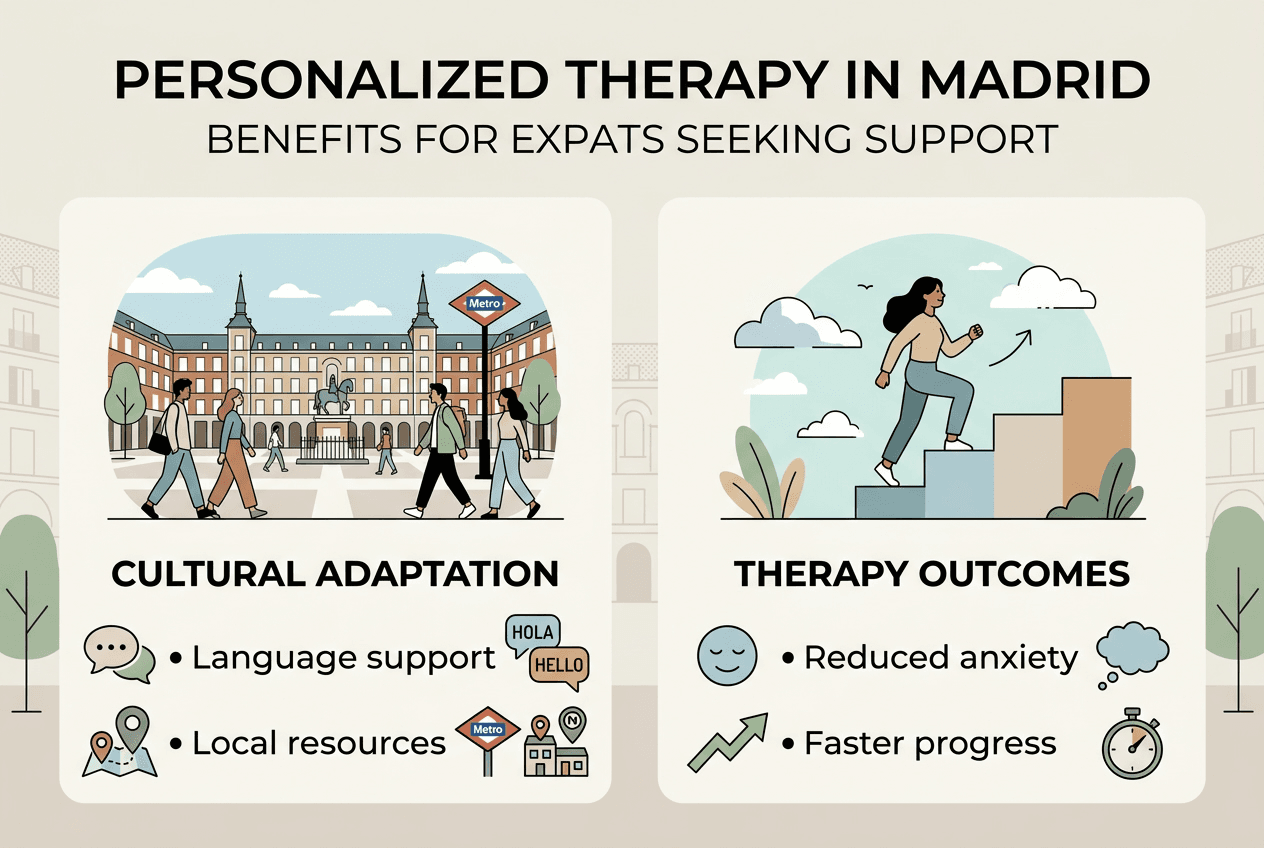 PERSONALIZED THERAPY IN MADRID
BENEFITS FOR EXPATS SEEKING SUPPORT

Metro

CULTURAL ADAPTATION

• Language support

HOLA
HELLO

• Local resources

Metro

N

THERAPY OUTCOMES

• Reduced anxiety

• Faster progress