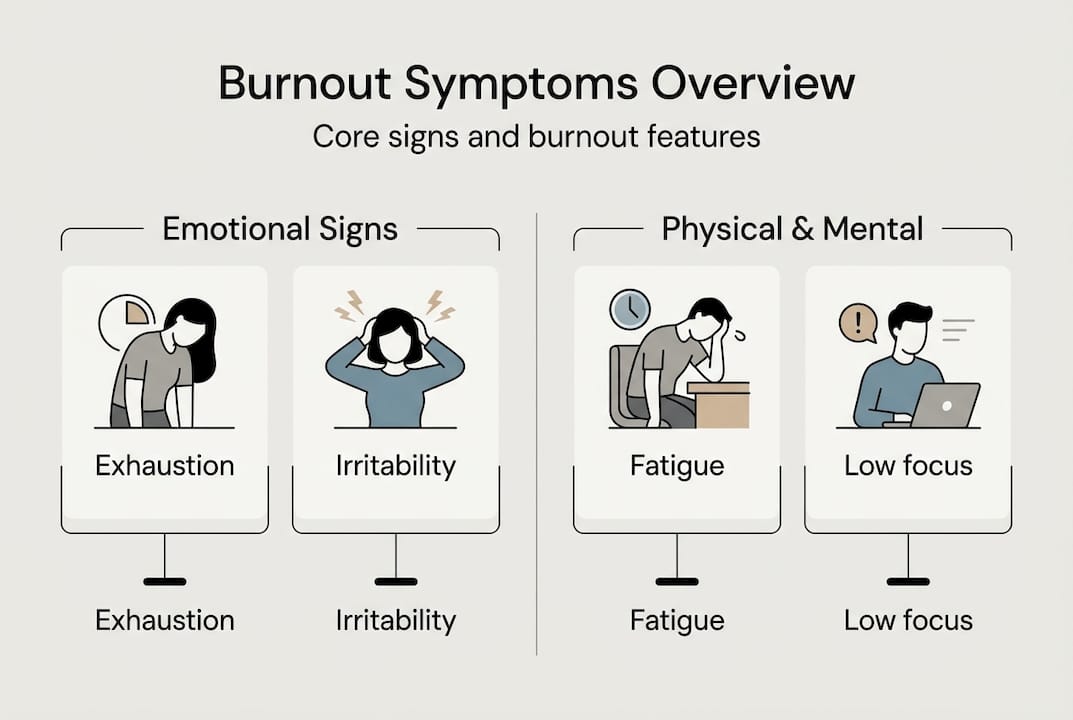 Burnout Symptoms Overview

Core signs and burnout features

Emotional Signs

Exhaustion

Irritability

Exhaustion

Irritability

Physical & Mental

Fatigue

Low focus

Fatigue

Low focus