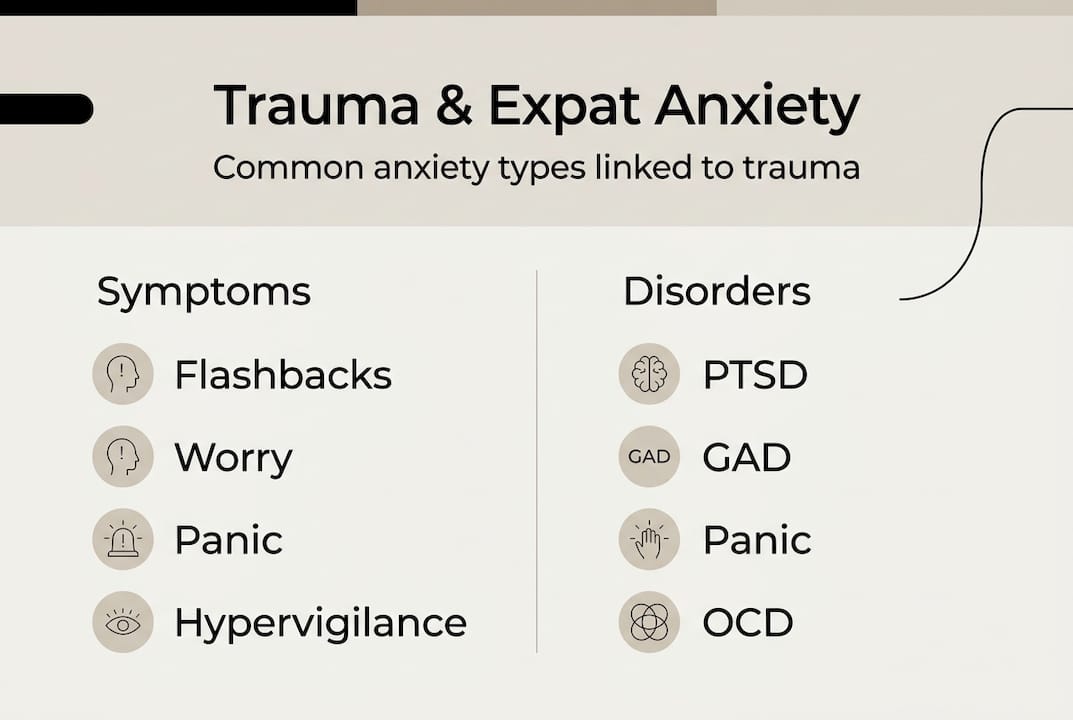 Trauma & Expat Anxiety

Common anxiety types linked to trauma

Symptoms

Flashbacks

Worry

Panic

Hypervigilance

Disorders

PTSD

GAD GAD

Panic

OCD