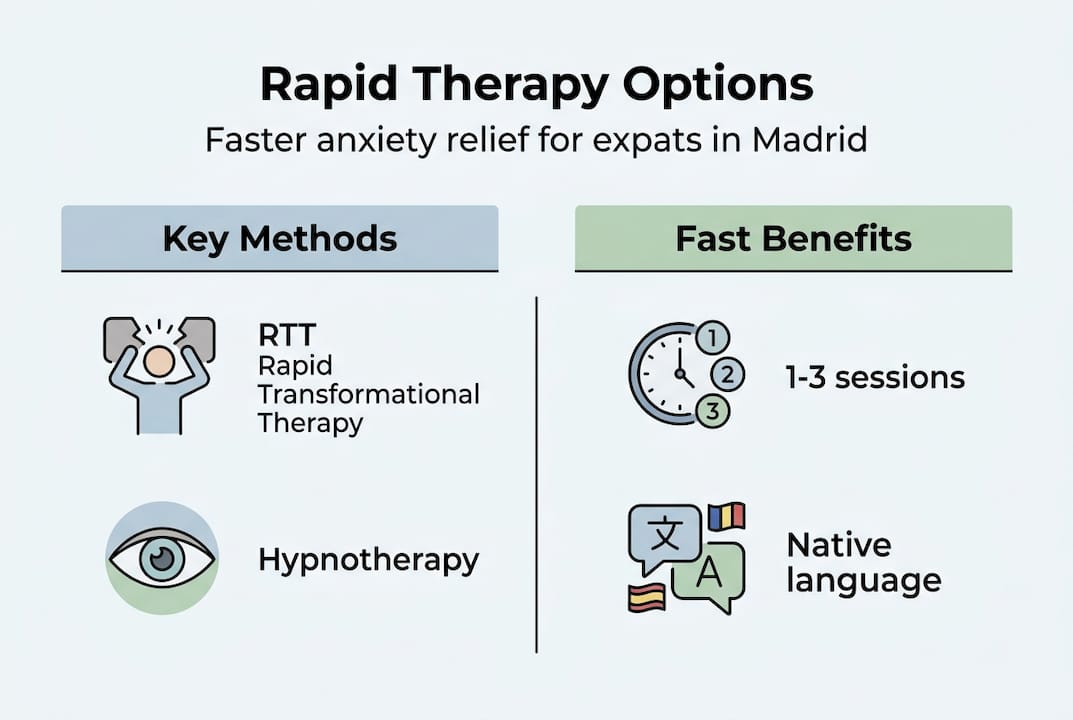 Rapid Therapy Options
Faster anxiety relief for expats in Madrid

Key Methods

RTT
Rapid Transformational Therapy

Hypnotherapy

Fast Benefits

1 2 3
1-3 sessions

文 A
Native language