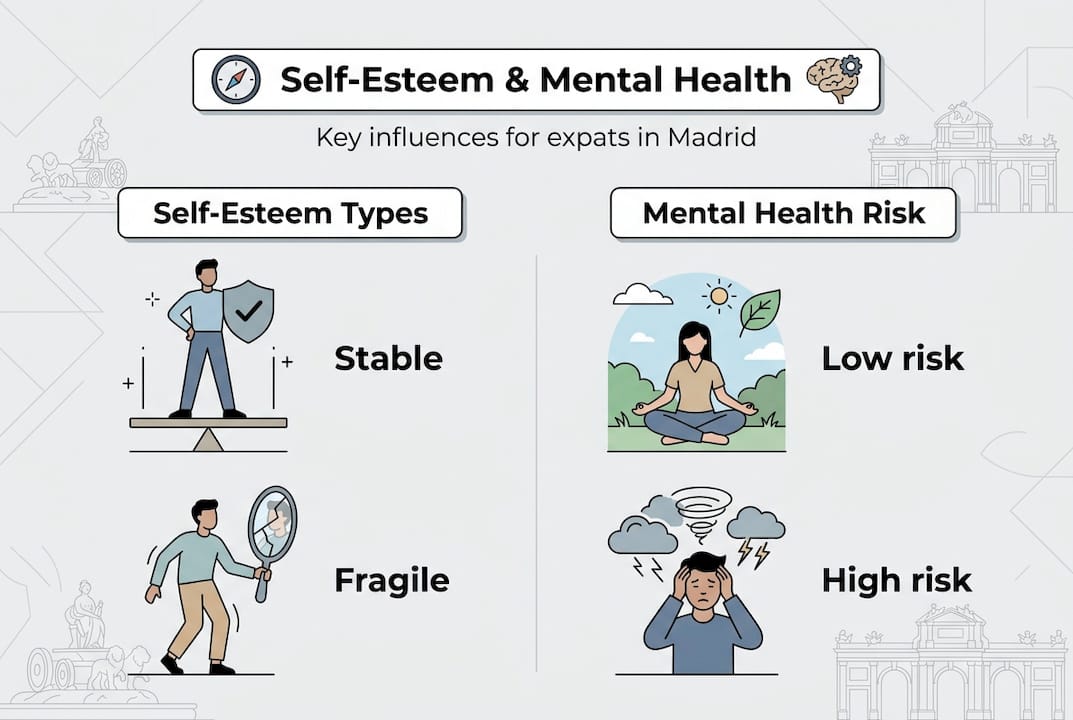 Self-Esteem & Mental Health

Key influences for expats in Madrid

Self-Esteem Types

Stable

Fragile

Mental Health Risk

Low risk

High risk