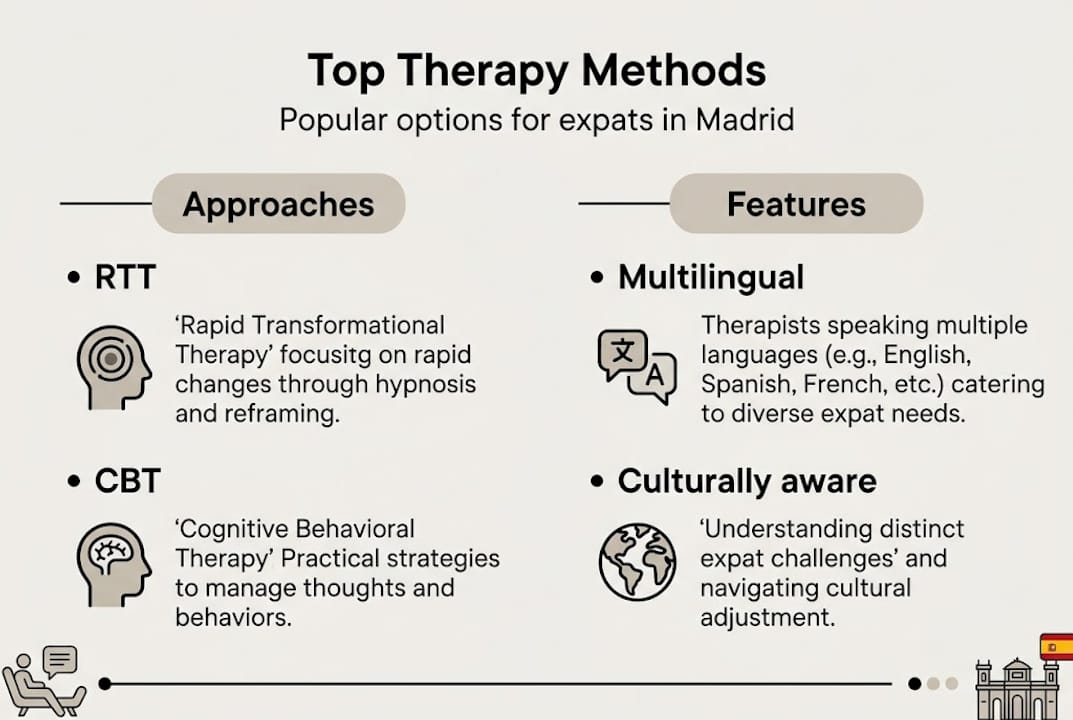 Top Therapy Methods
Popular options for expats in Madrid

Approaches

• RTT

'Rapid Transformational Therapy' focusitg on rapid changes through hypnosis and reframing.

• CBT

'Cognitive Behavioral Therapy' Practical strategies to manage thoughts and behaviors.

Features

• Multilingual

文 A

Therapists speaking multiple languages (e.g., English, Spanish, French, etc.) catering to diverse expat needs.

• Culturally aware

'Understanding distinct expat challenges' and navigating cultural adjustment.