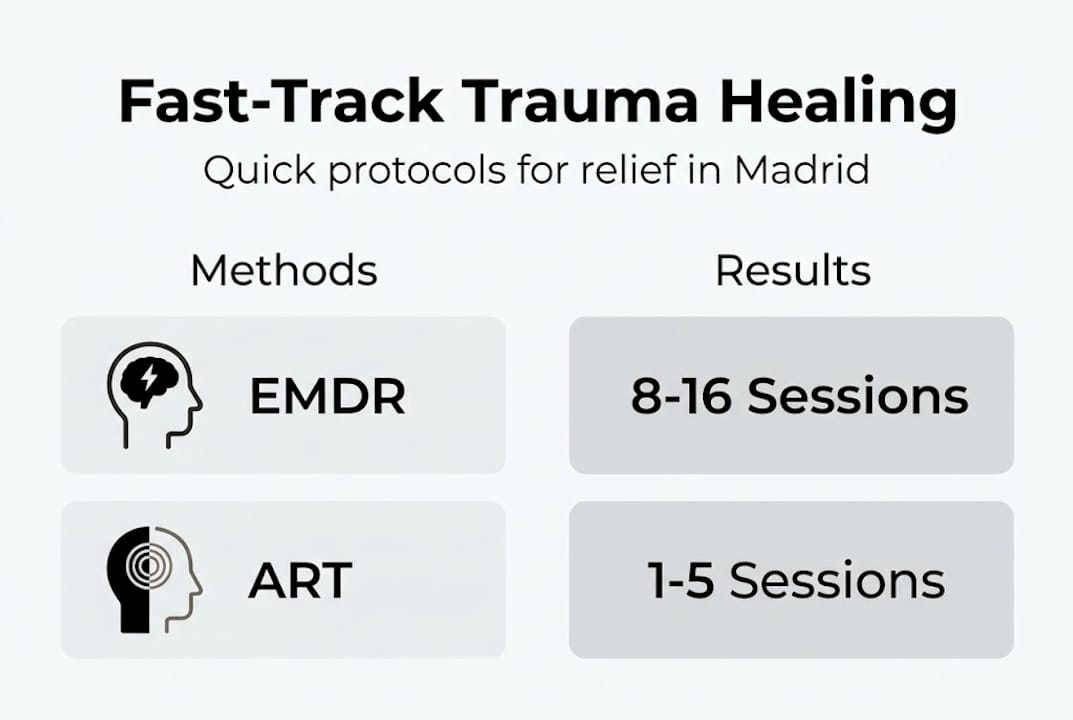 Fast-Track Trauma Healing

Quick protocols for relief in Madrid

| Methods | Results |
|---|---|
| EMDR | 8-16 Sessions |
| ART | 1-5 Sessions |