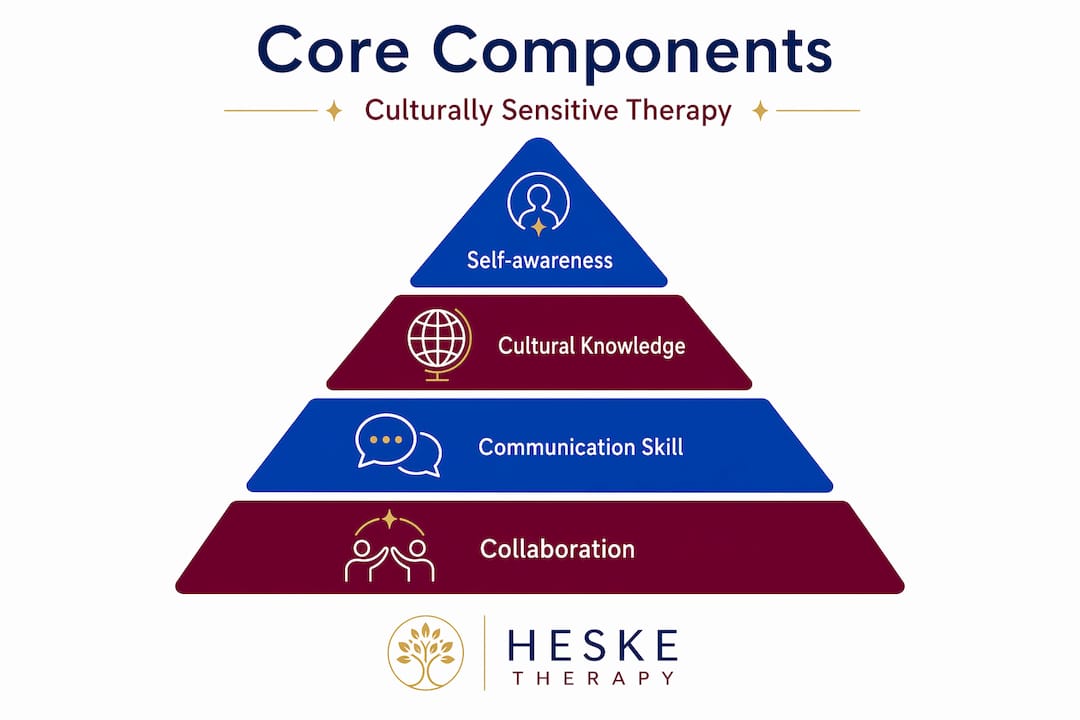 Core Components

Culturally Sensitive Therapy

Self-awareness

Cultural Knowledge

Communication Skill

Collaboration

HESKE
THERAPY