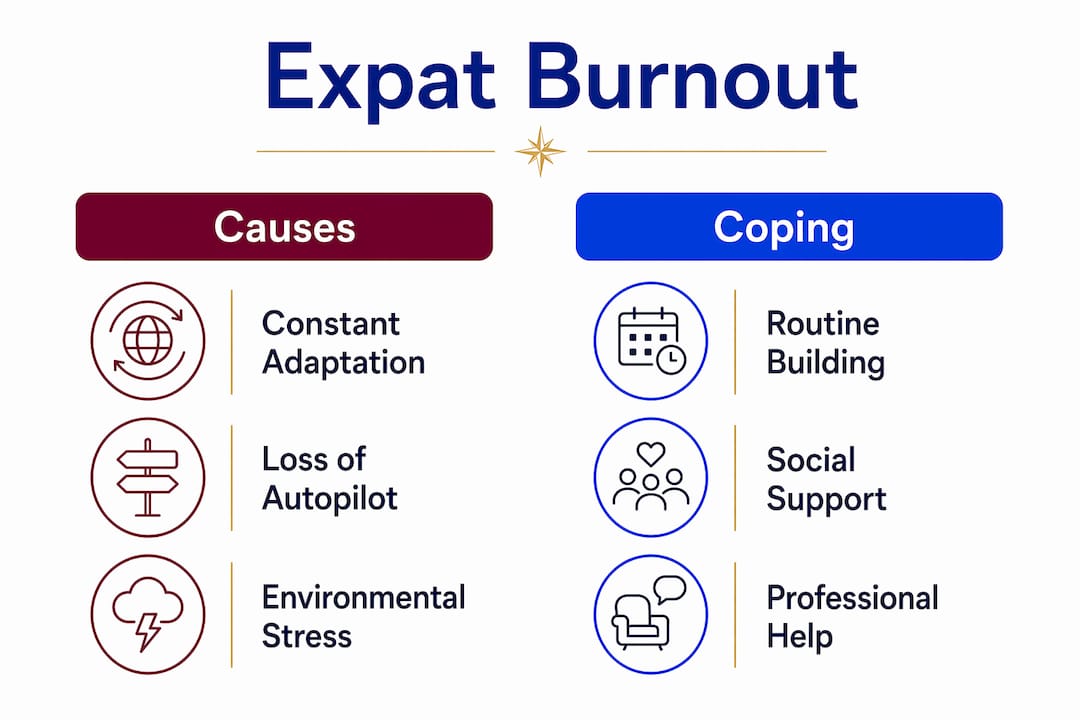 Expat Burnout

Causes

Constant Adaptation

Loss of Autopilot

Environmental Stress

Coping

Routine Building

Social Support

Professional Help