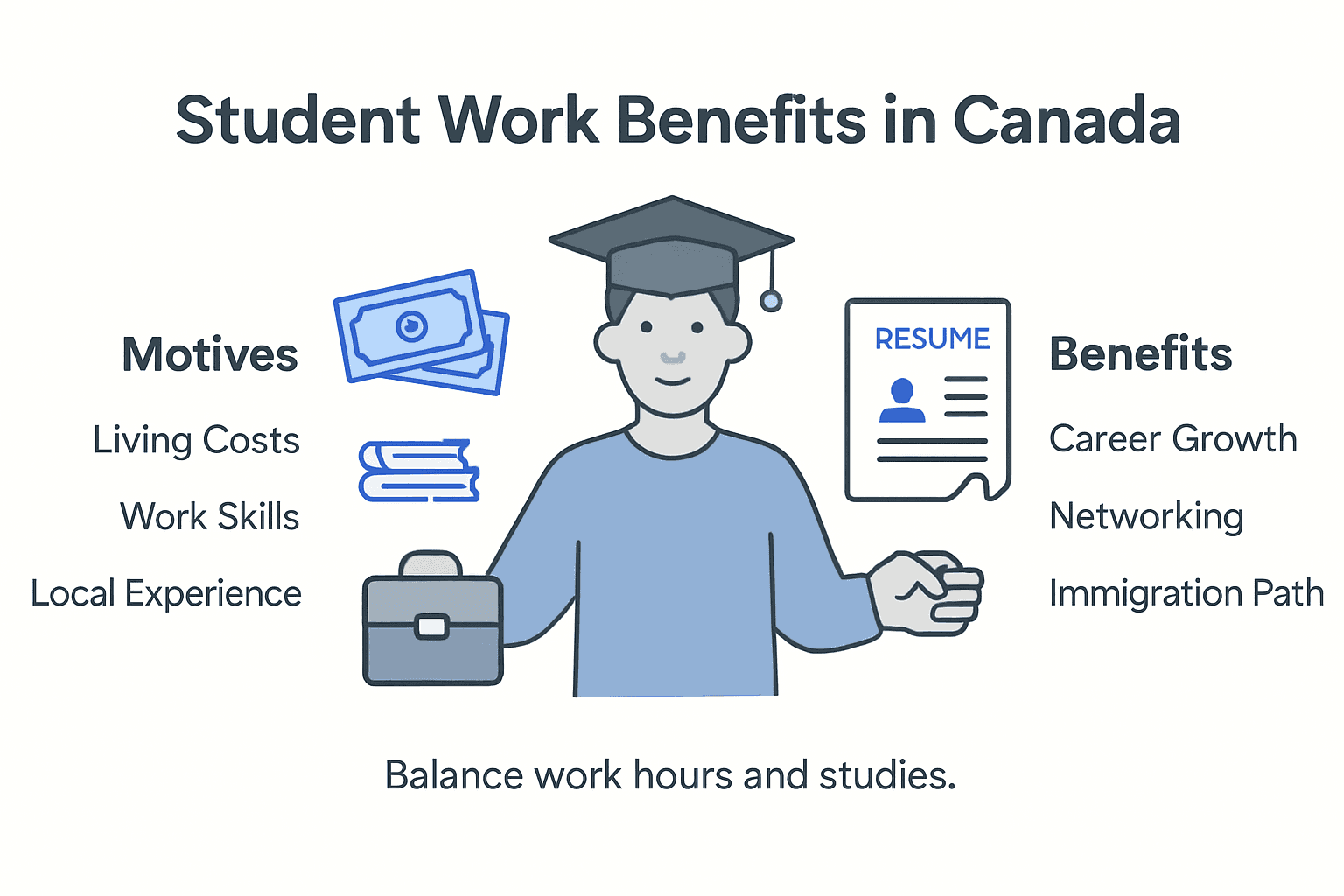 Student Work Benefits in Canada

Motives

Living Costs

Work Skills

Local Experience

RESUME

Benefits

Career Growth

Networking

Immigration Path

Balance work hours and studies.