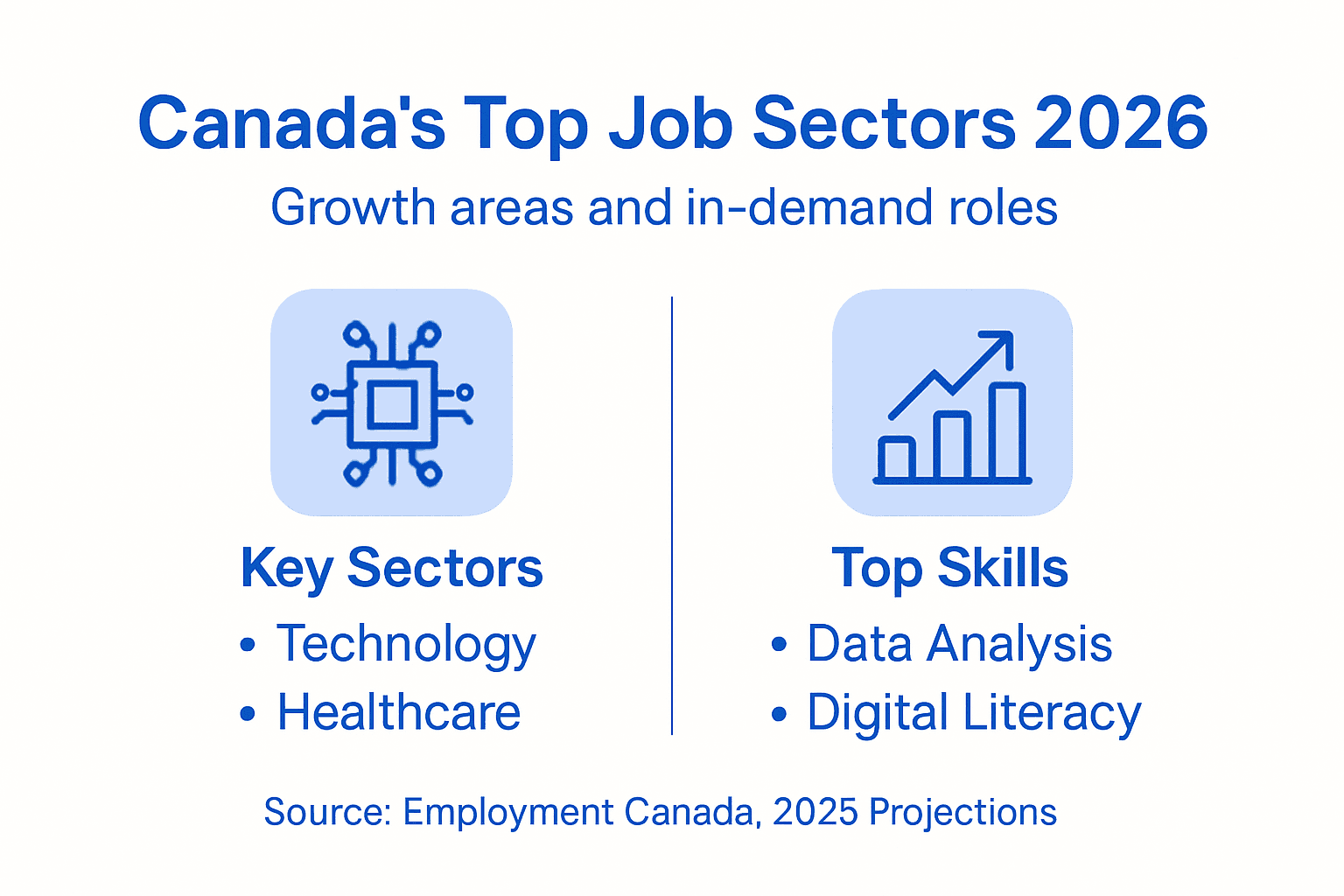 Canada's Top Job Sectors 2026

Growth areas and in-demand roles

Key Sectors

• Technology
• Healthcare

Top Skills

• Data Analysis
• Digital Literacy

Source: Employment Canada, 2025 Projections