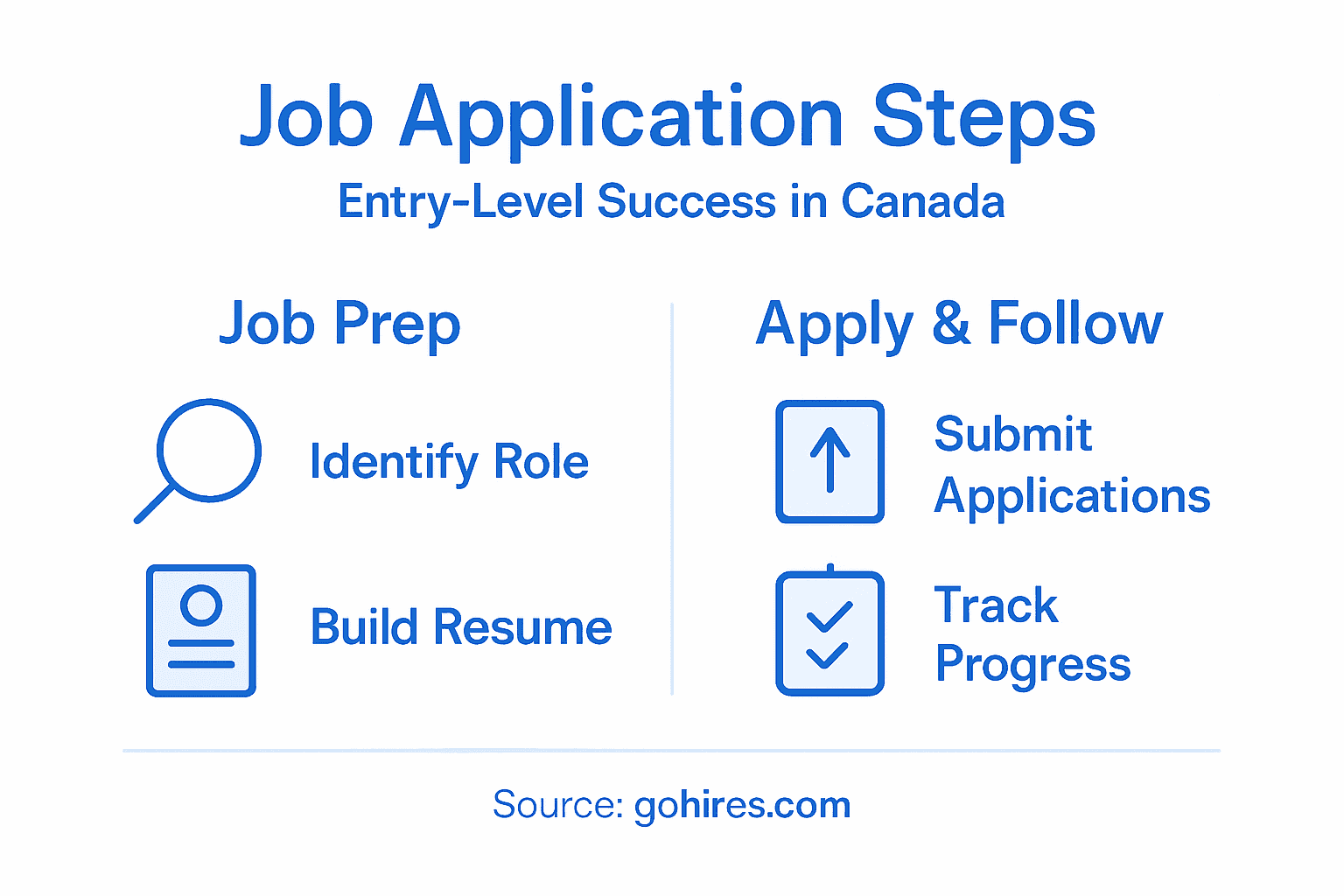 Job Application Steps
Entry-Level Success in Canada

Job Prep

Identify Role

Build Resume

Apply & Follow

Submit Applications

Track Progress

Source: gohires.com