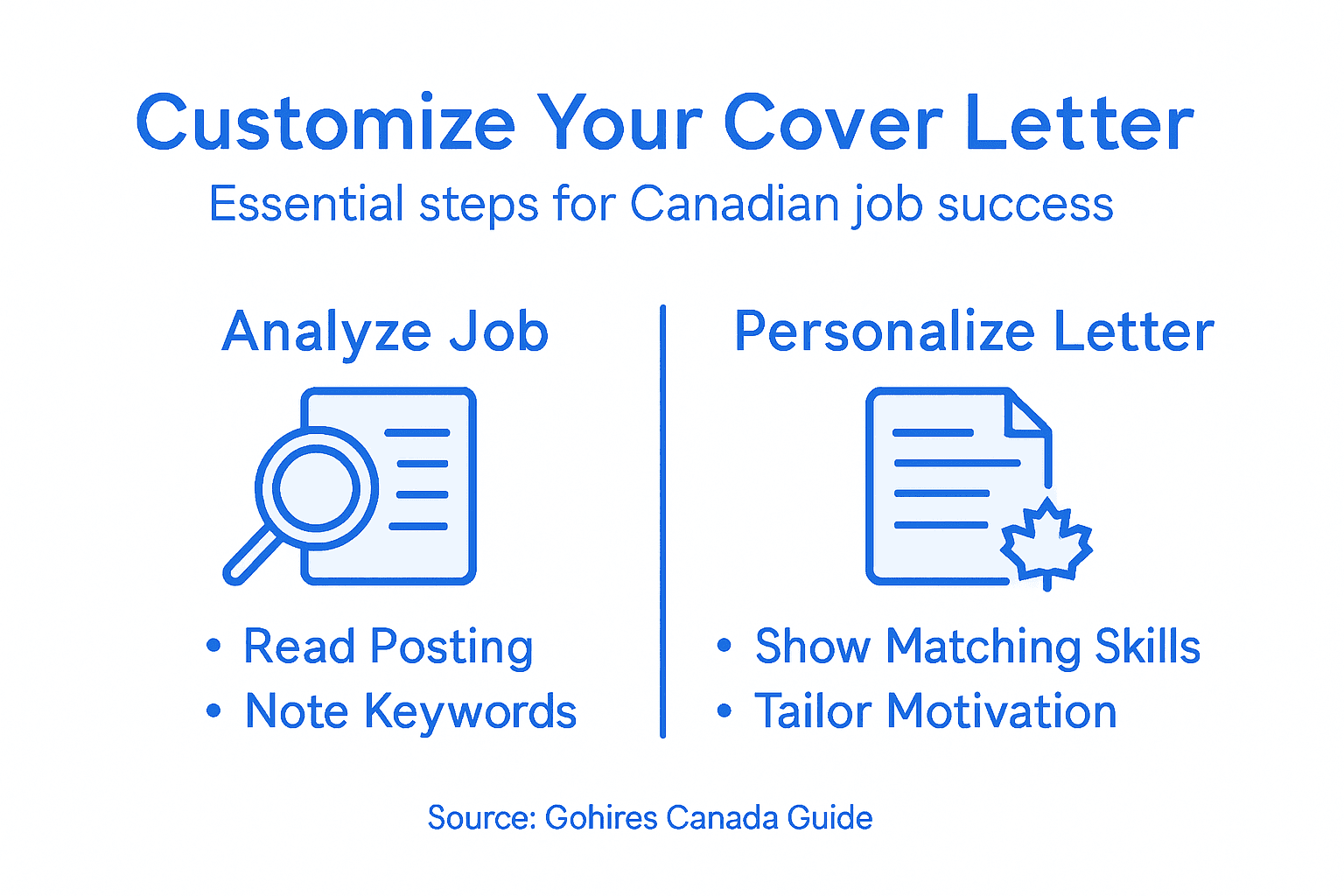 Customize Your Cover Letter

Essential steps for Canadian job success

Analyze Job

• Read Posting
• Note Keywords

Personalize Letter

• Show Matching Skills
• Tailor Motivation

Source: Gohires Canada Guide