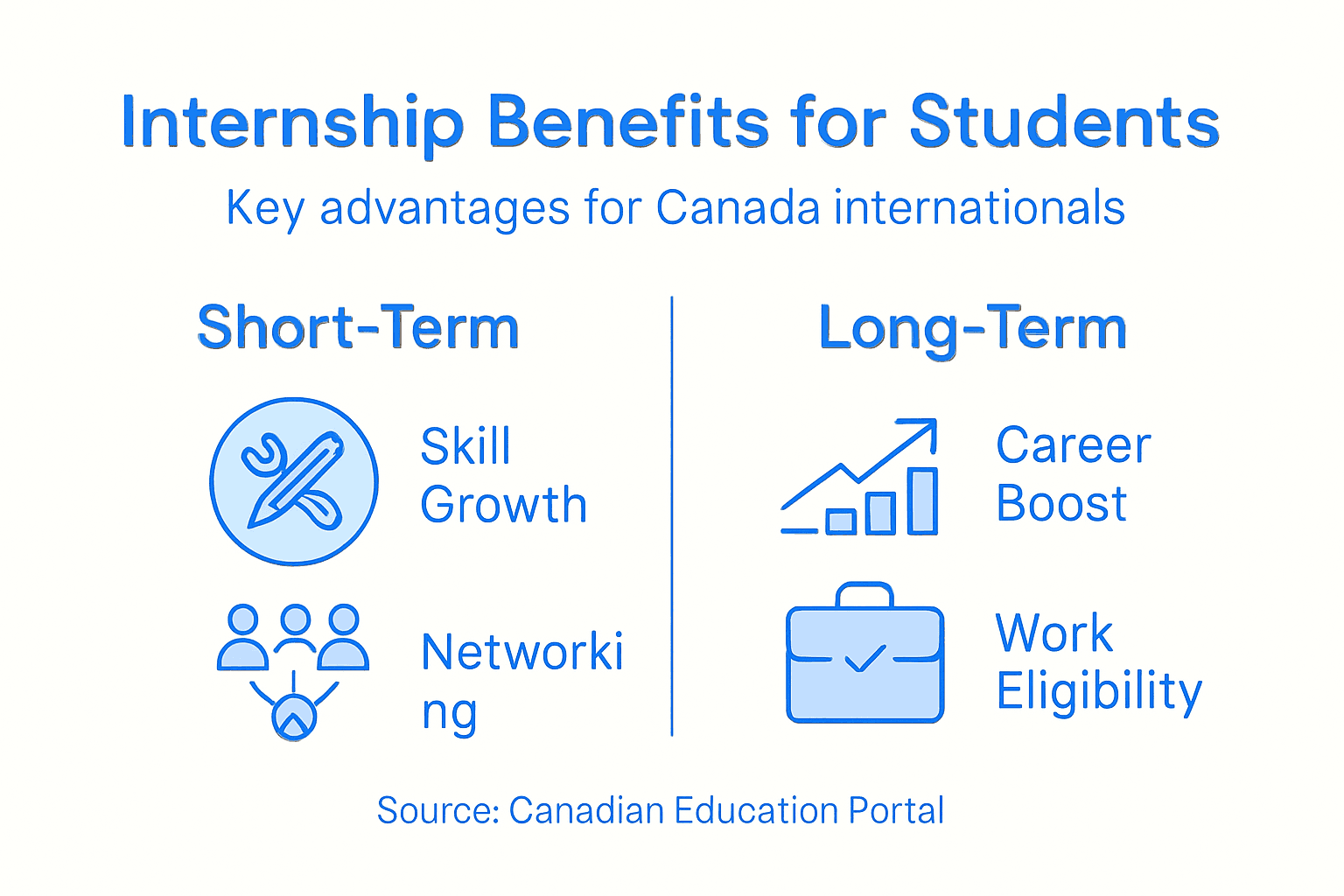 Internship Benefits for Students

Key advantages for Canada internationals

Short-Term

Skill Growth

Networki ng

Long-Term

Career Boost

Work Eligibility

Source: Canadian Education Portal