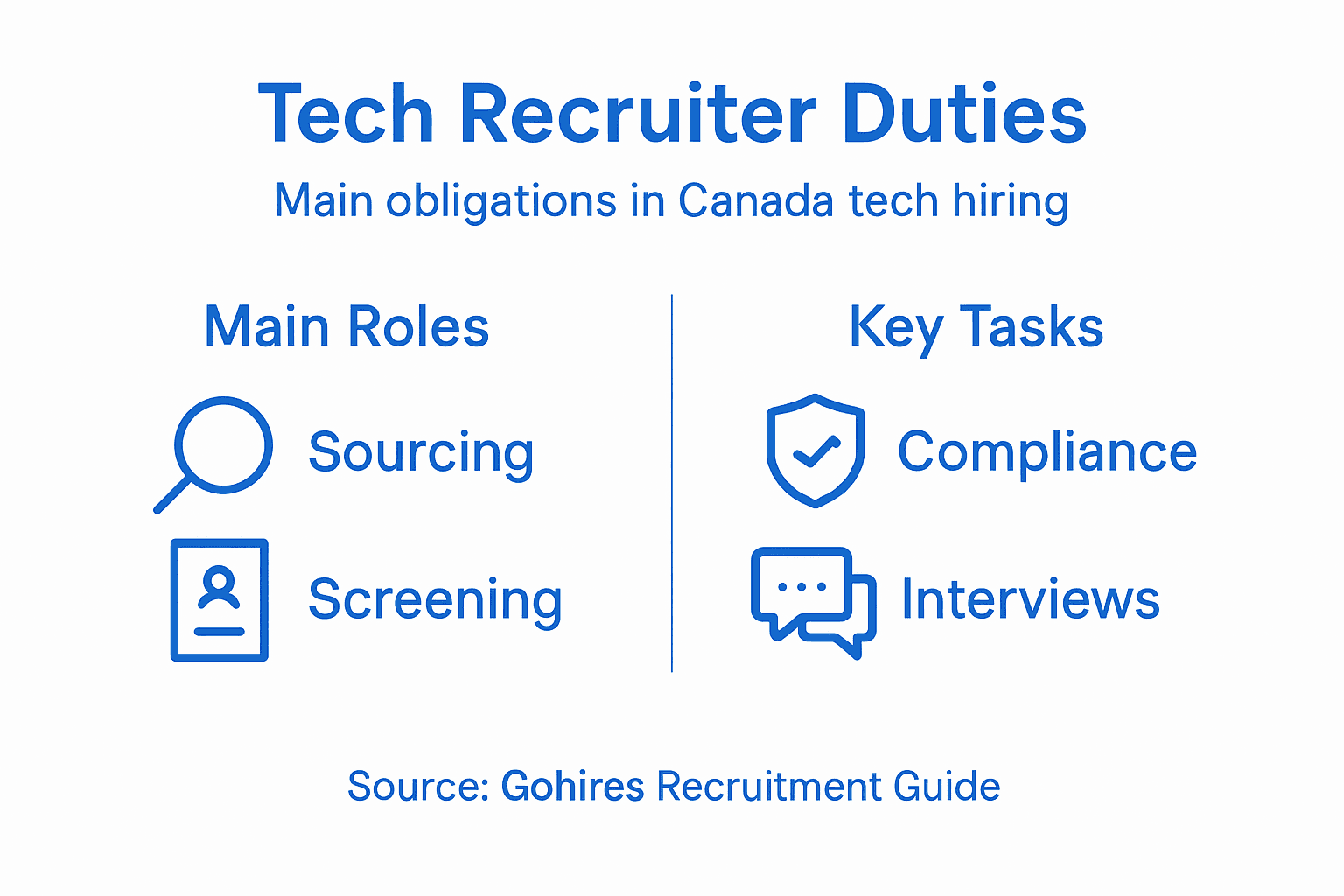 Tech Recruiter Duties

Main obligations in Canada tech hiring

Main Roles

Sourcing

Screening

Key Tasks

Compliance

Interviews

Source: Gohires Recruitment Guide