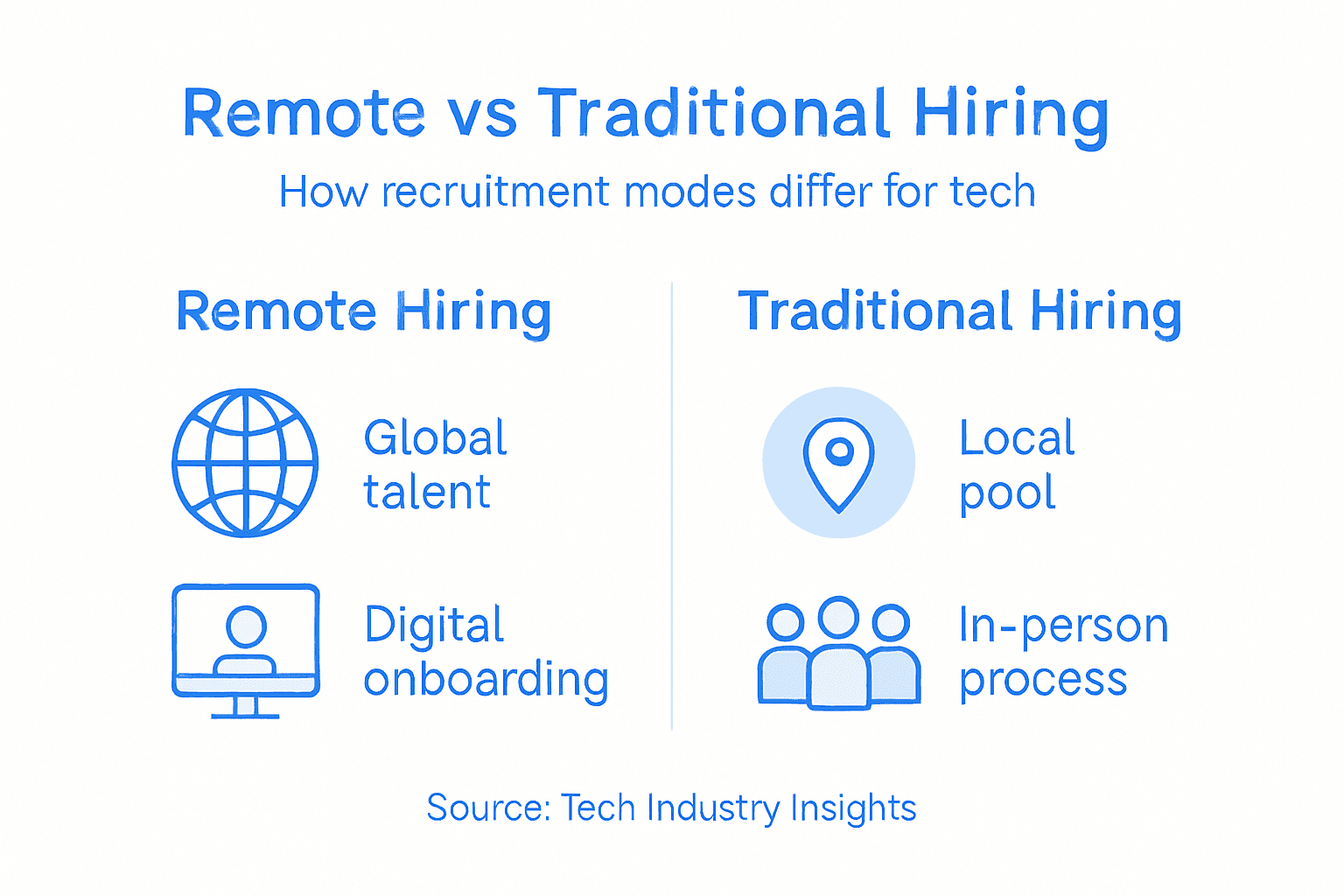 Remote vs Traditional Hiring

How recruitment modes differ for tech

Remote Hiring

Global talent

Digital onboarding

Traditional Hiring

Local pool

In-person process

Source: Tech Industry Insights