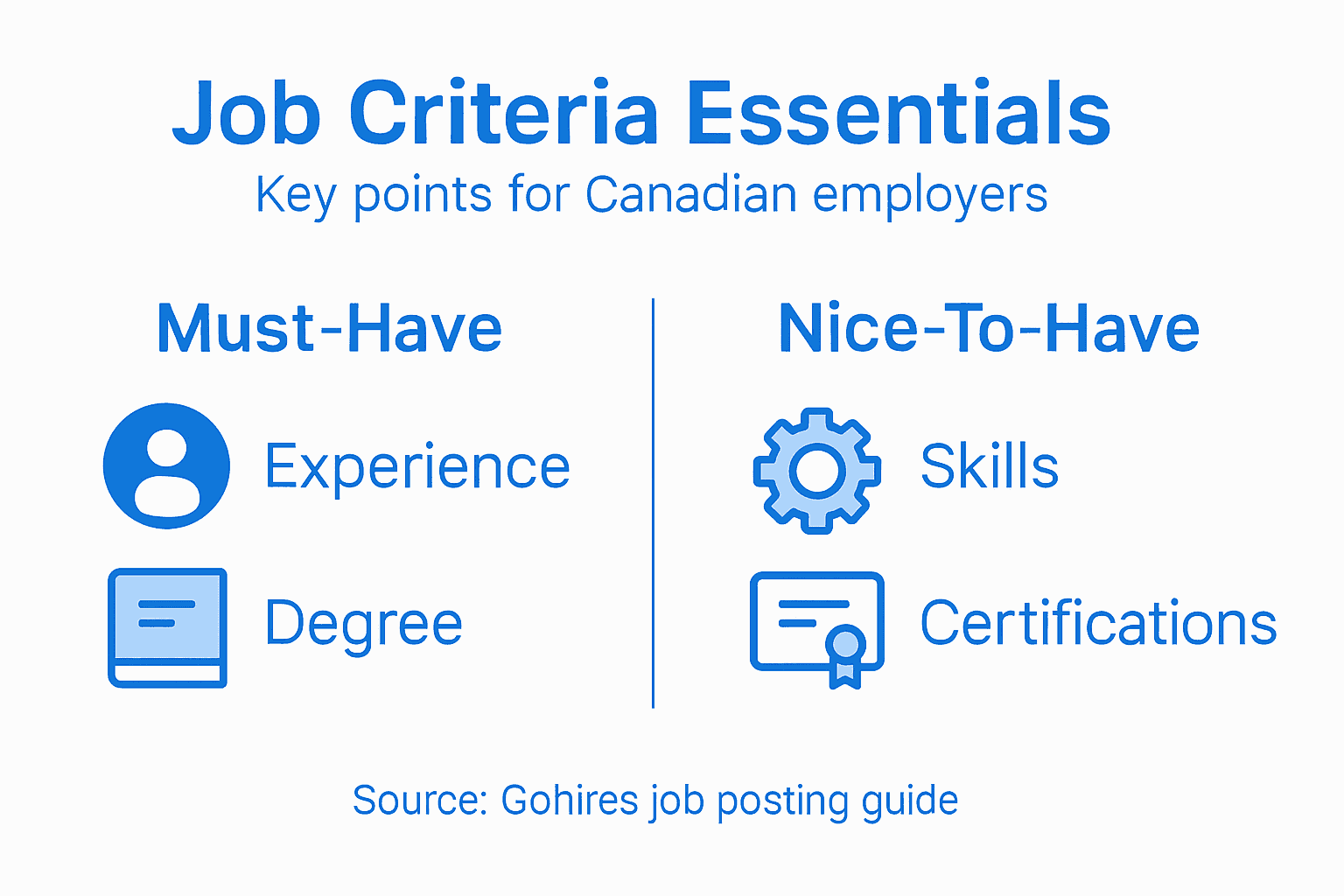 Job Criteria Essentials
Key points for Canadian employers

Must-Have

Experience

Degree

Nice-To-Have

Skills

Certifications

Source: Gohires job posting guide