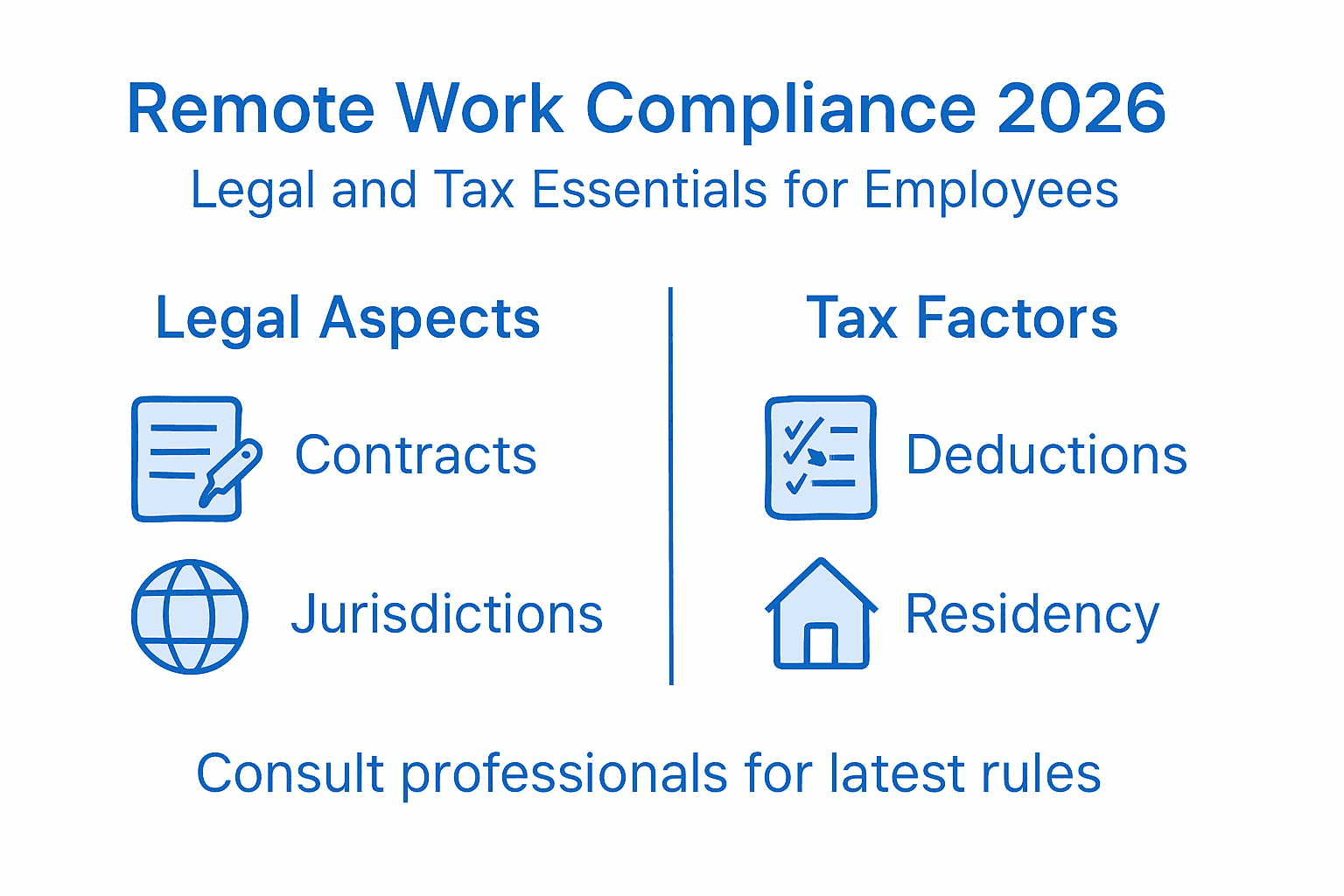 Remote Work Compliance 2026

Legal and Tax Essentials for Employees

Legal Aspects

Contracts

Jurisdictions

Tax Factors

Deductions

Residency

Consult professionals for latest rules