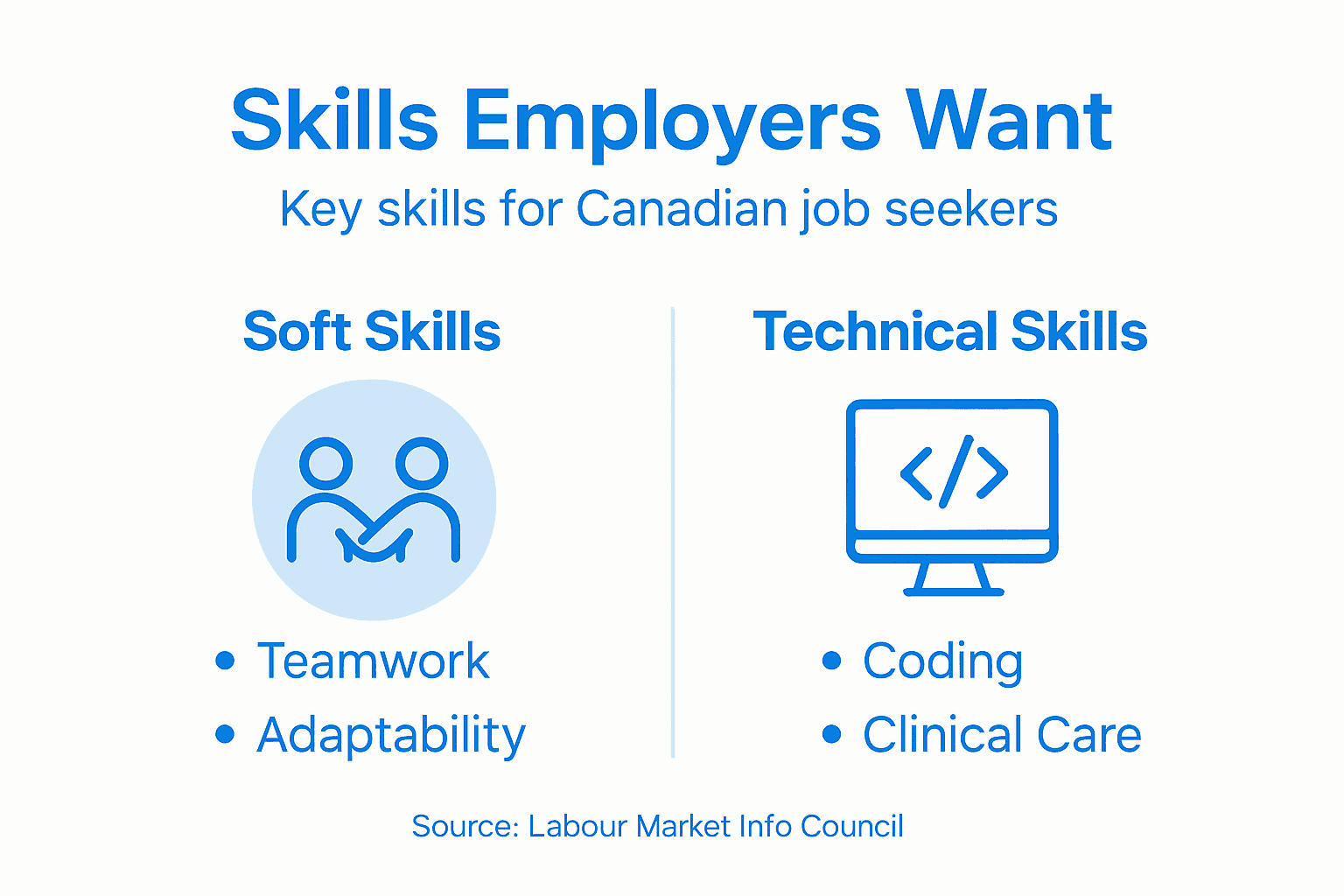 Skills Employers Want

Key skills for Canadian job seekers

Soft Skills

• Teamwork
• Adaptability

Technical Skills

</>

• Coding
• Clinical Care

Source: Labour Market Info Council