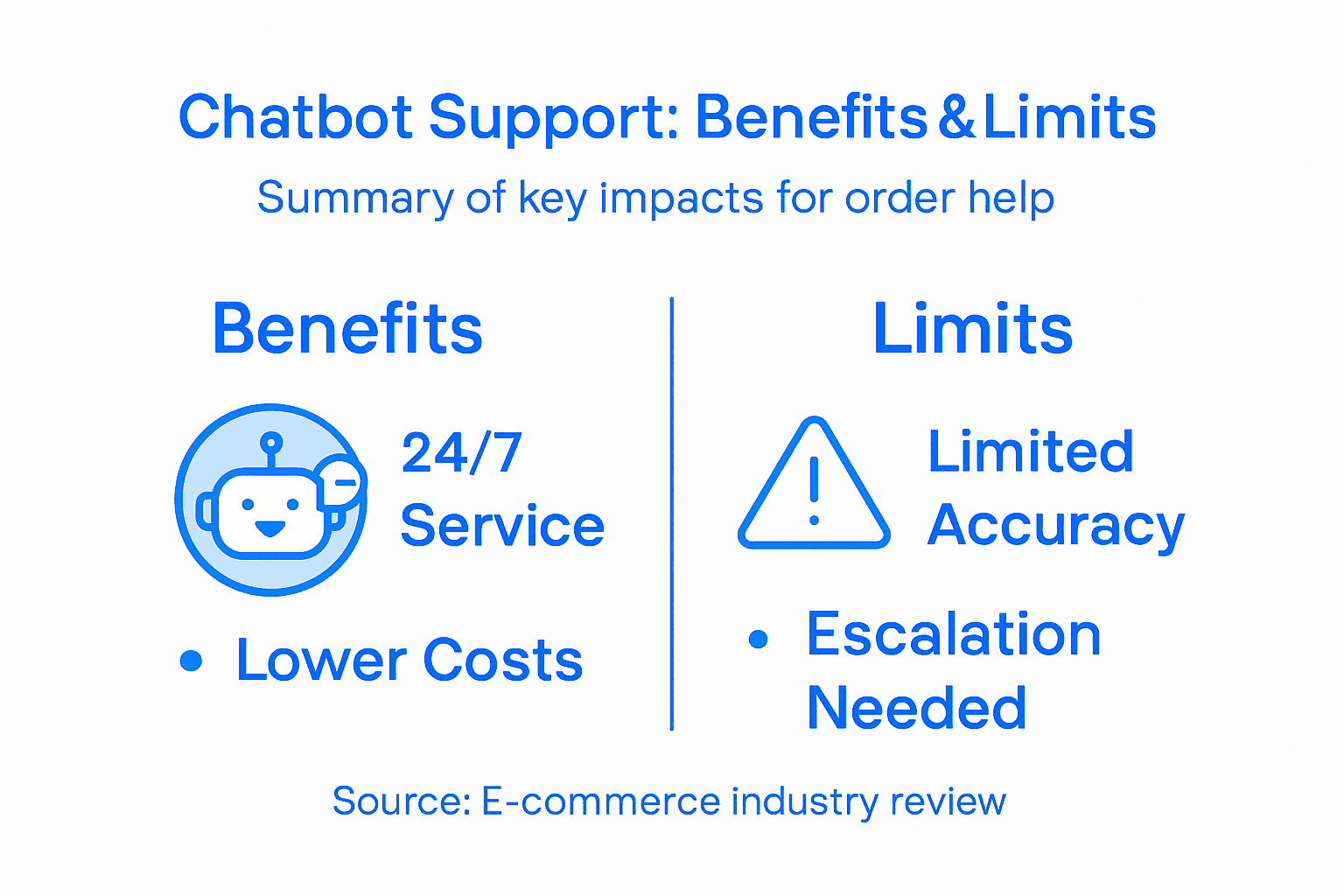 Chatbot Support: Benefits & Limits

Summary of key impacts for order help

Benefits

24/7 Service

• Lower Costs

Limits

Limited Accuracy

• Escalation Needed

Source: E-commerce industry review